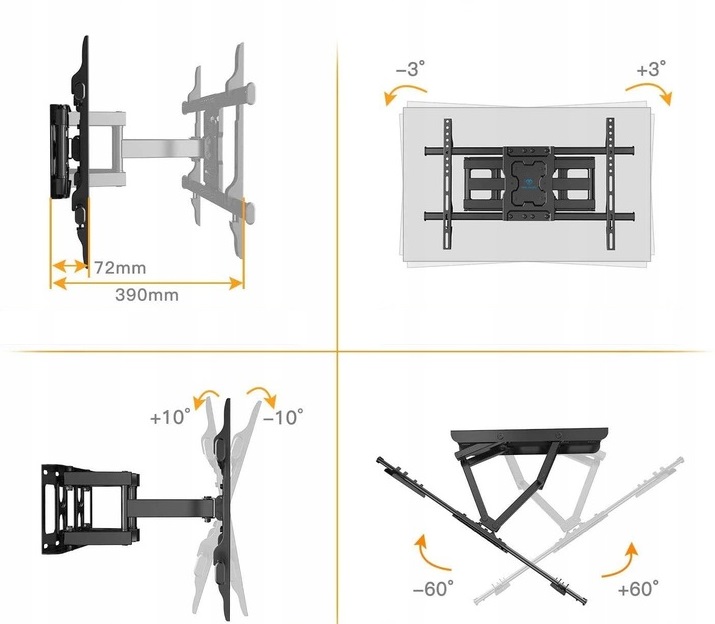 72mm
390mm

−3°
+3°

+10°
−10°

−60°
+60°