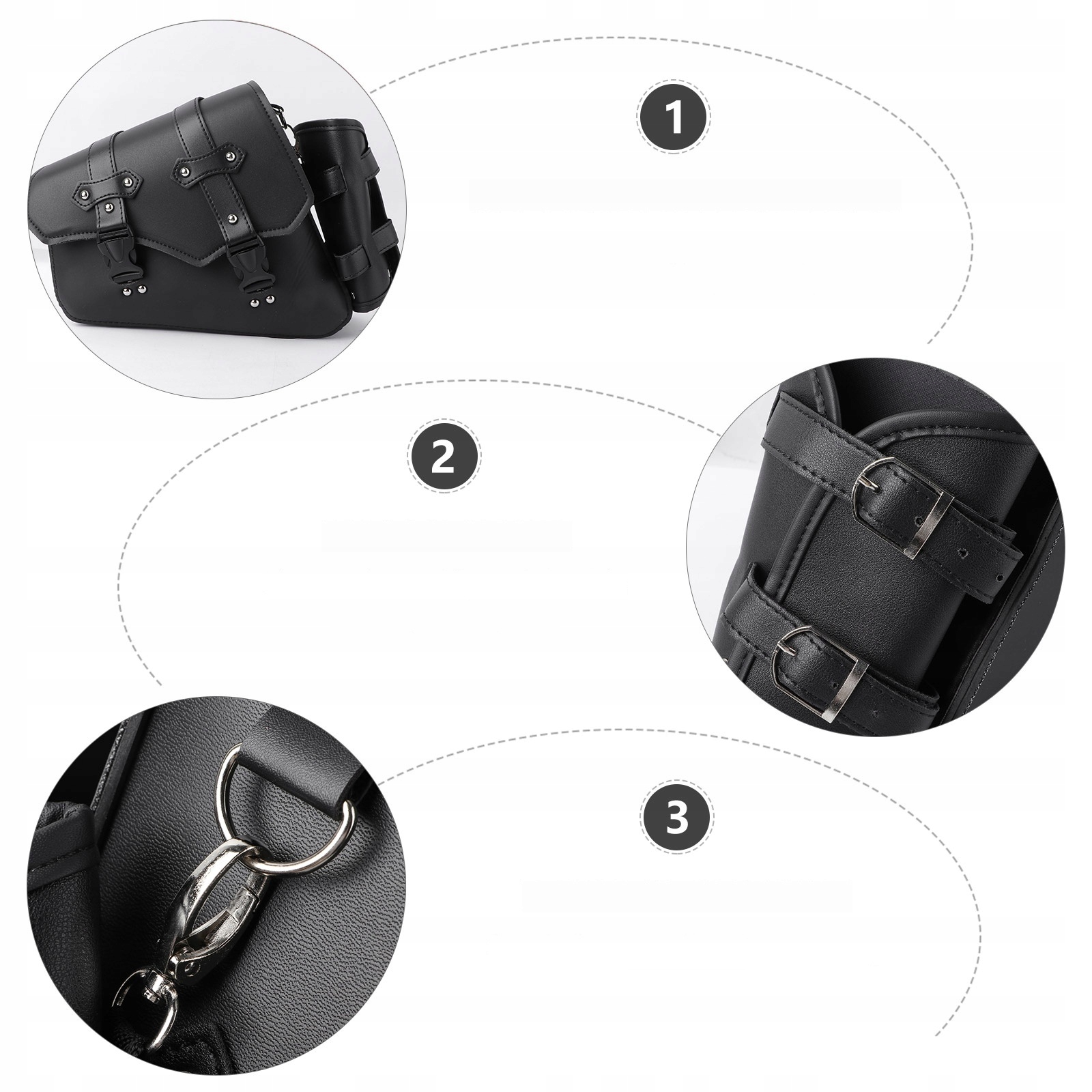 1

2

3