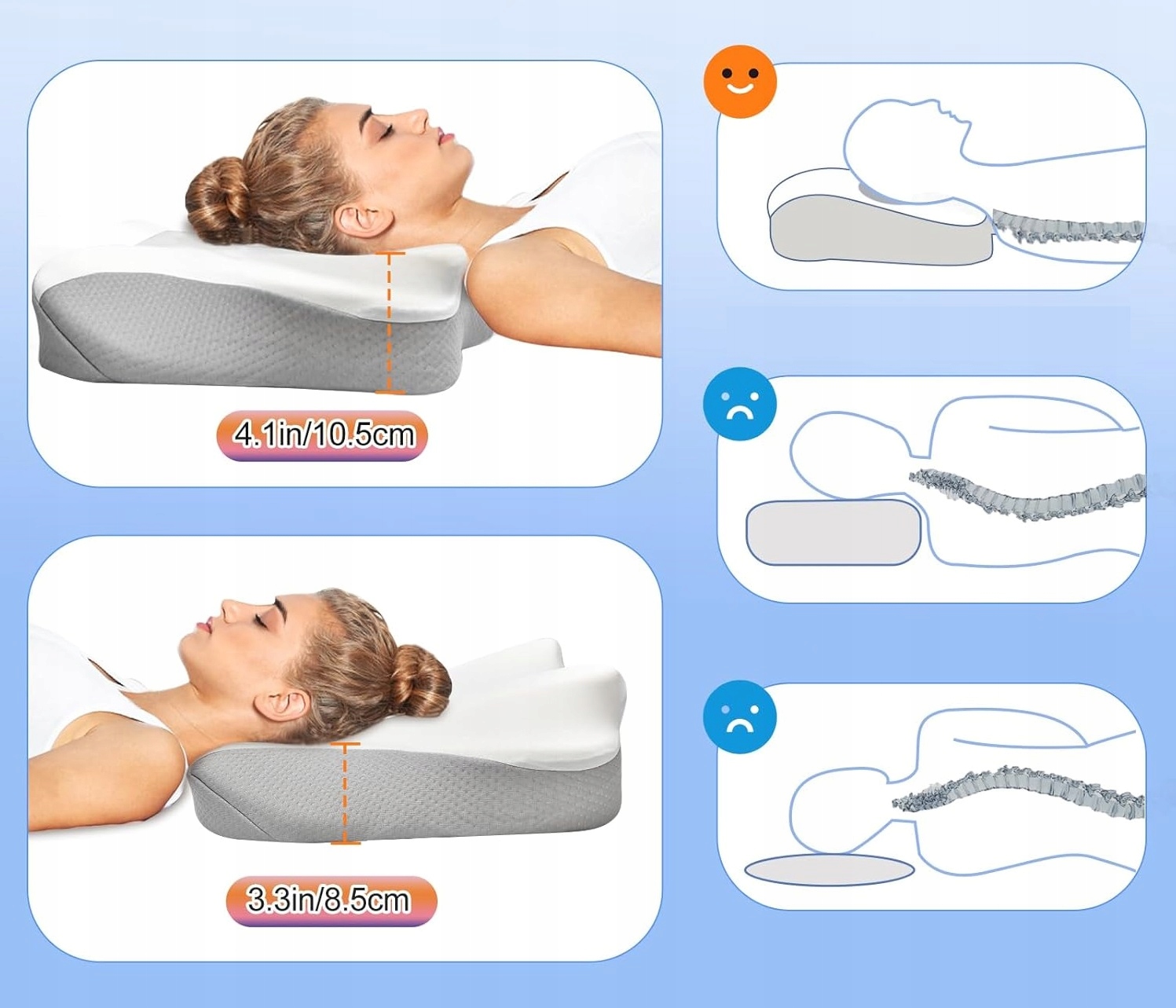 4.1in/10.5cm

3.3in/8.5cm