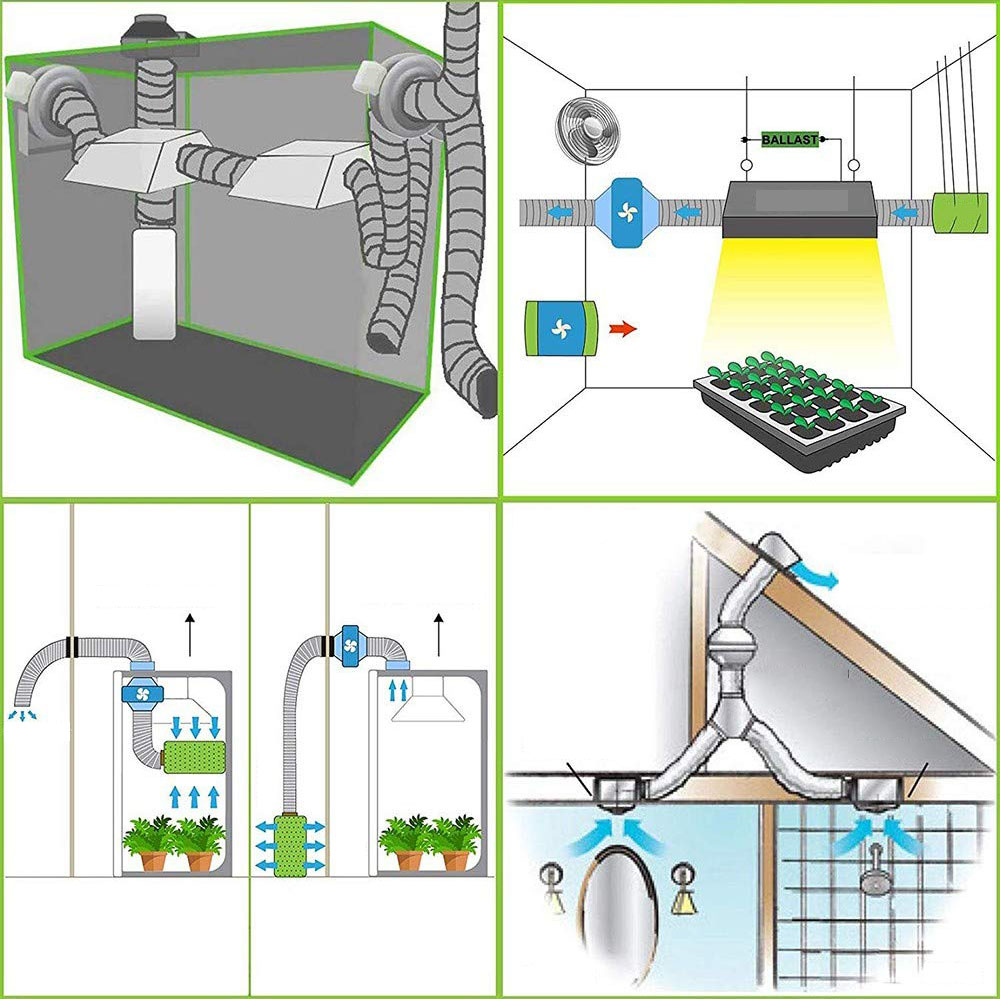 BALLAST