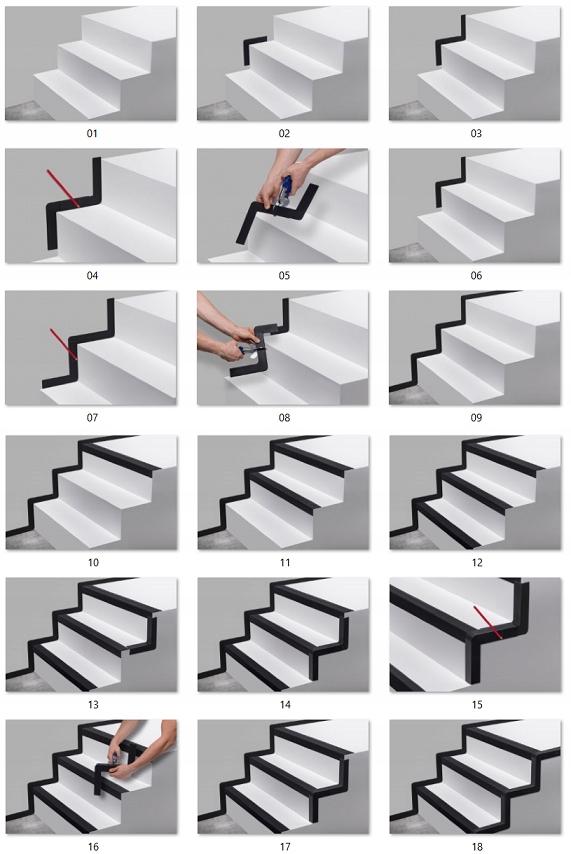 01
02
03
04
05
06
07
08
09
10
11
12
13
14
15
16
17
18