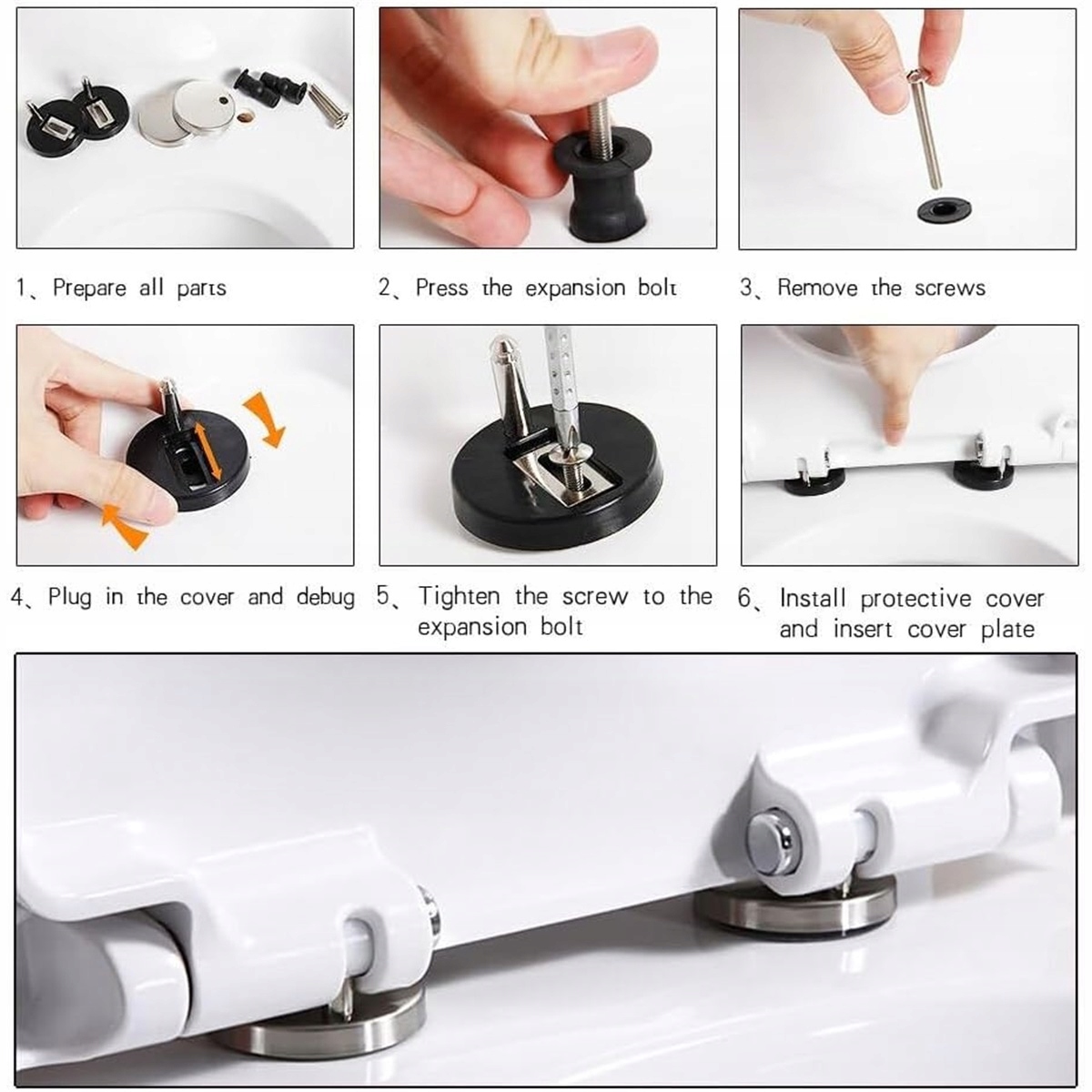 1、Prepare all parts

2、Press the expansion bolt

3、Remove the screws

4、Plug in the cover and debug

5、Tighten the screw to the expansion bolt

6、Install protective cover and insert cover plate