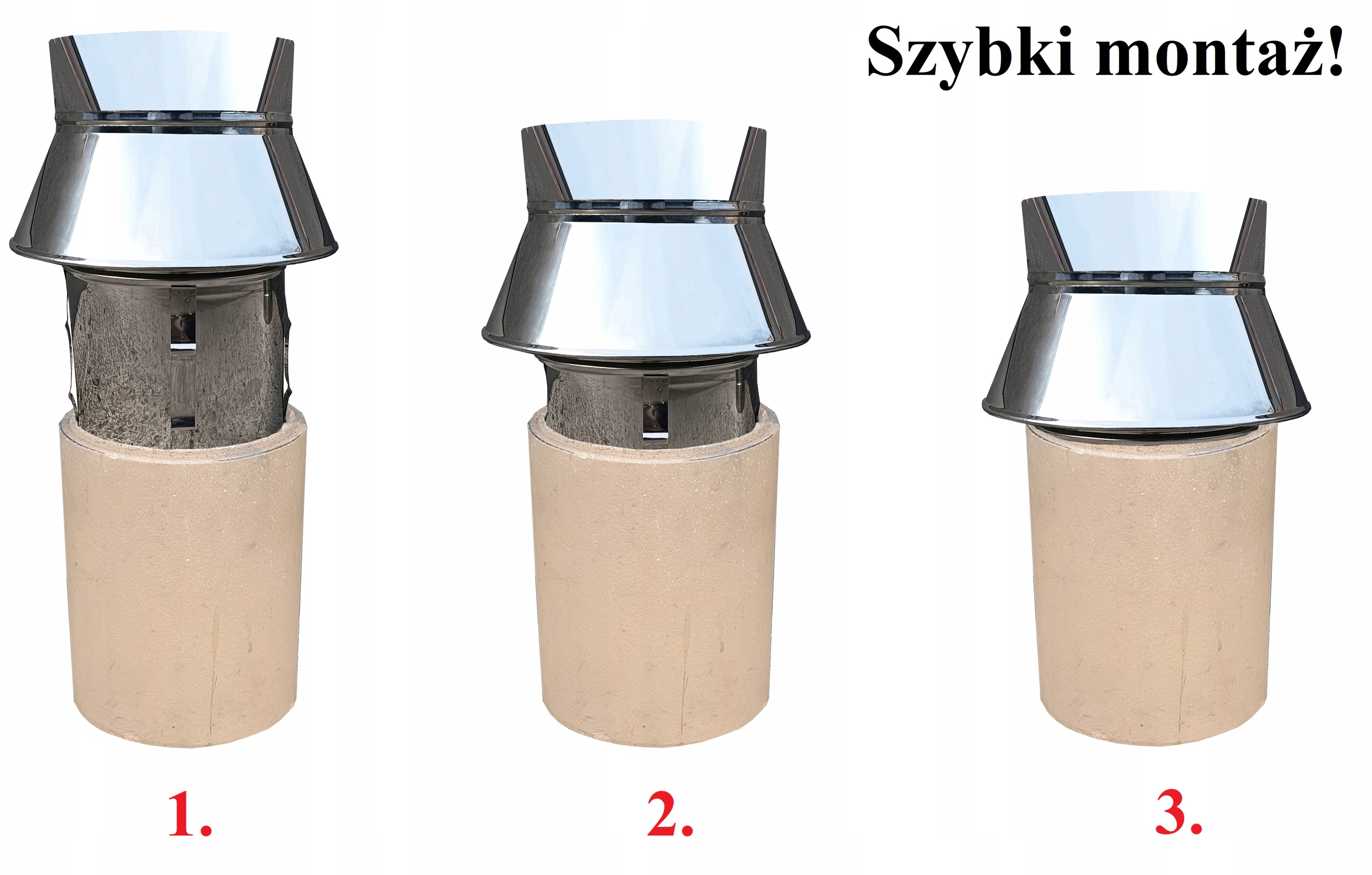 Szybki montaż!

1.

2.

3.