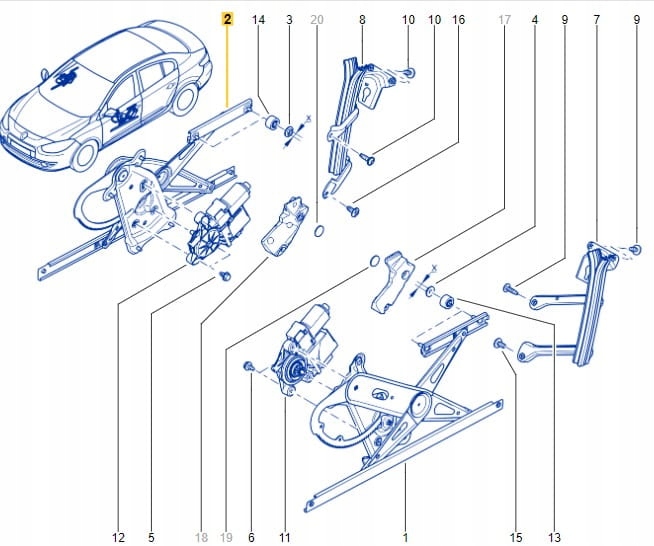 2 14 3 20 8 10 10 16 17 4 9 7 9

12 5 18 19 6 11 1 15 13