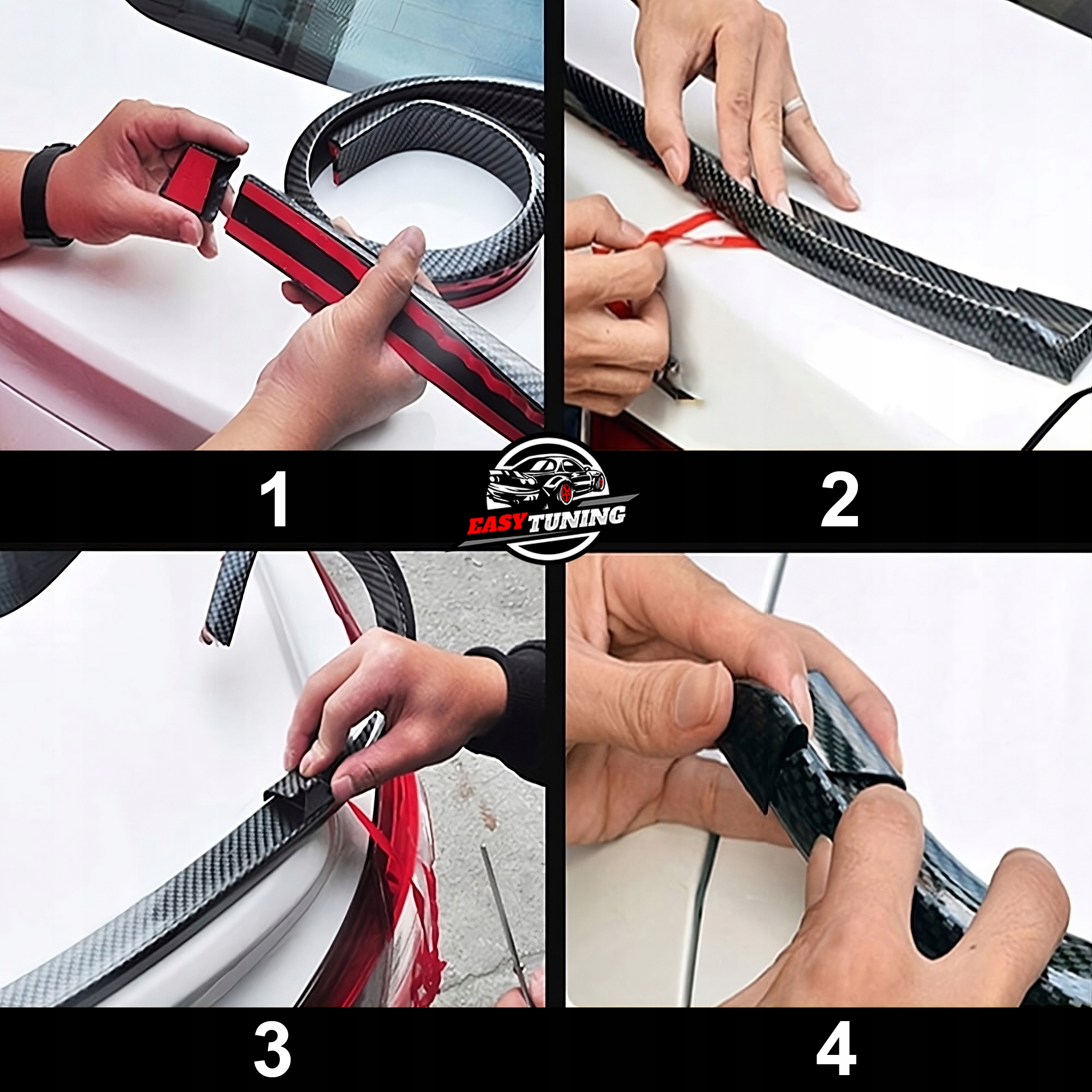 1

EASY TUNING

2

3

4