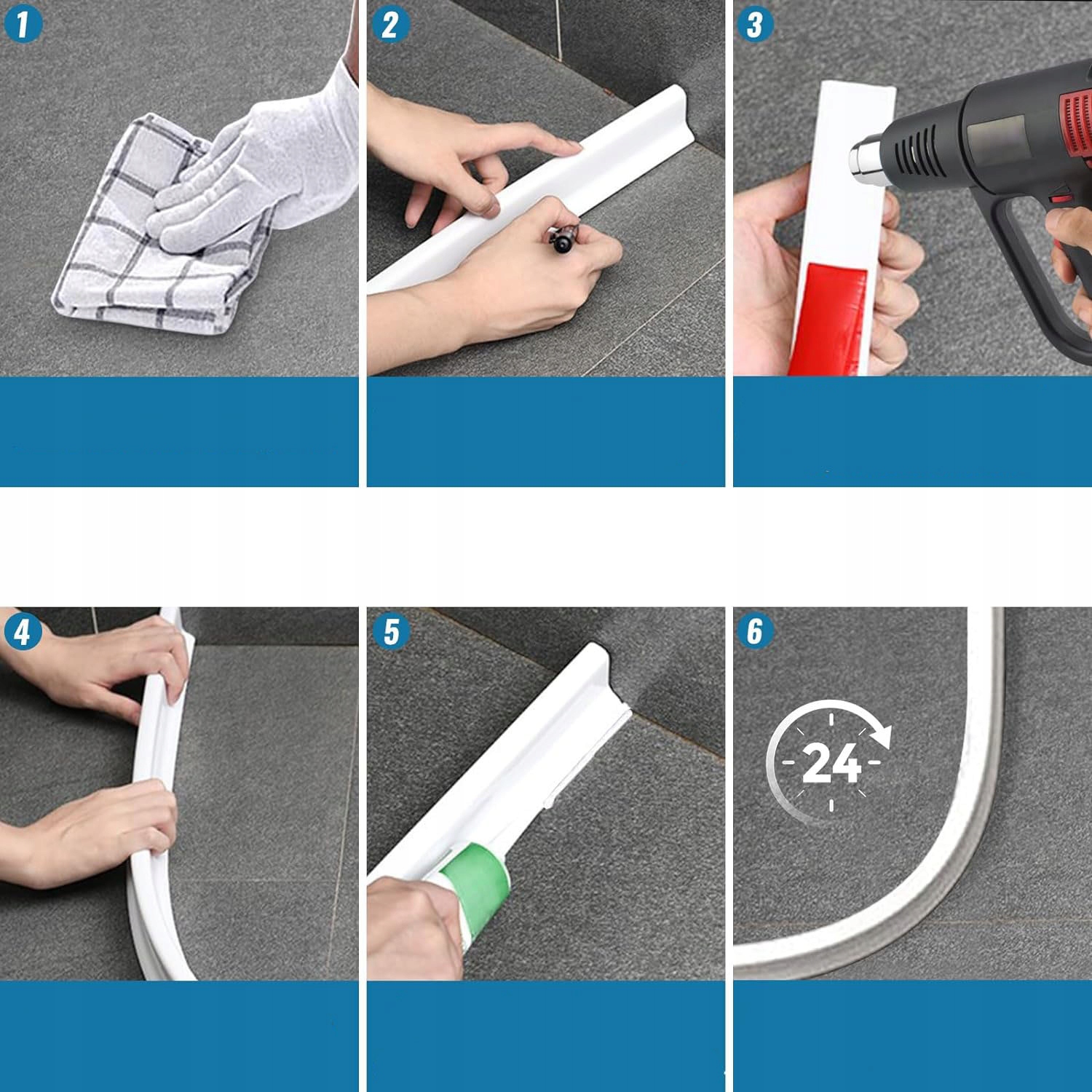 1
2
3
4
5
6
24