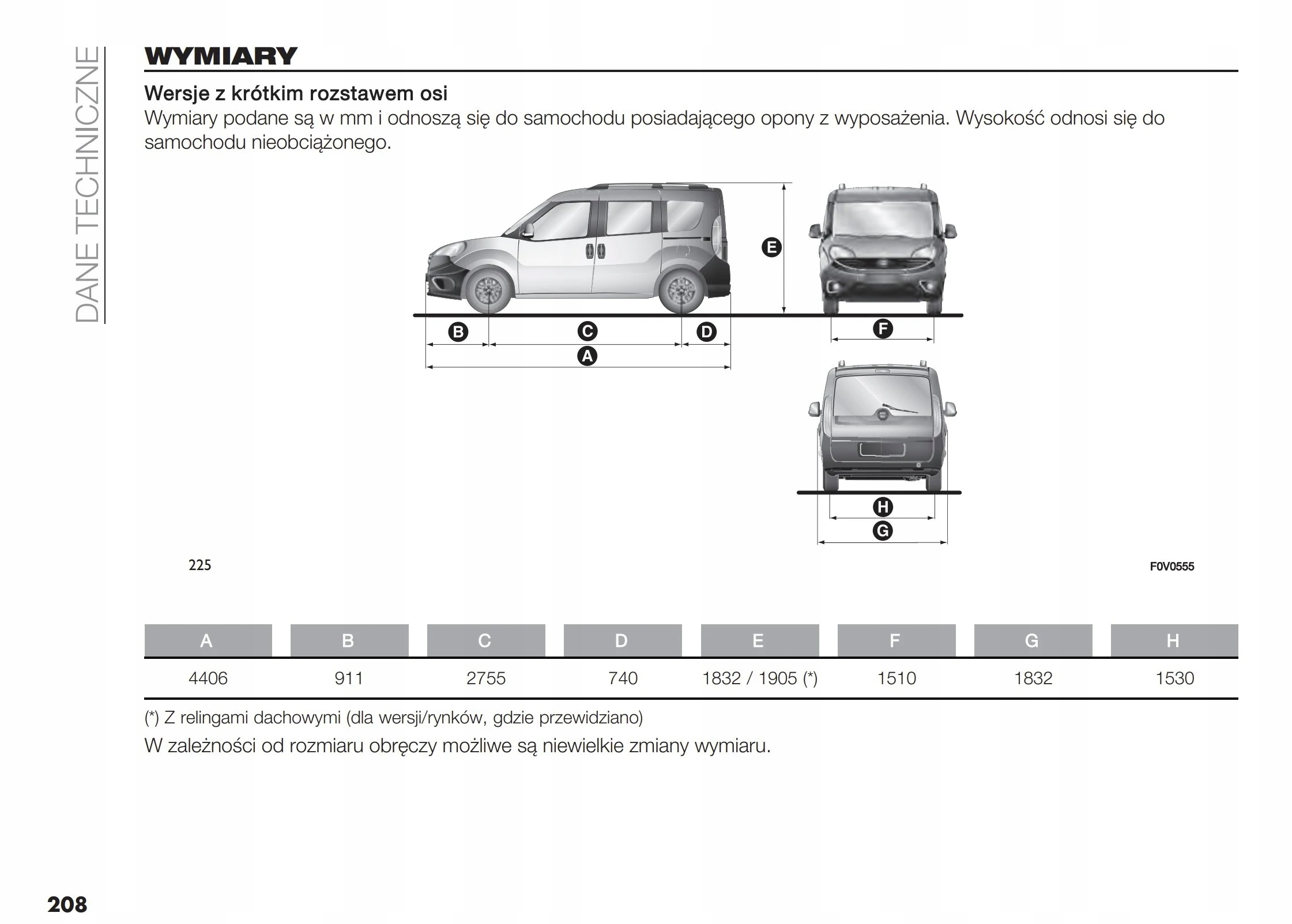 DANE TECHNICZNE

WYMIARY

Wersje z krótkim rozstawem osi
Wymiary podane są w mm i odnoszą się do samochodu posiadającego opony z wyposażenia. Wysokość odnosi się do samochodu nieobciążonego.

E
B C D
A
F
H
G

225

F0V0555

| A | B | C | D | E | F | G | H |
|---|---|---|---|---|---|---|---|
| 4406 | 911 | 2755 | 740 | 1832 / 1905 (*) | 1510 | 1832 | 1530 |

(*) Z relingami dachowymi (dla wersji/rynków, gdzie przewidziano)

W zależności od rozmiaru obręczy możliwe są niewielkie zmiany wymiaru.

208