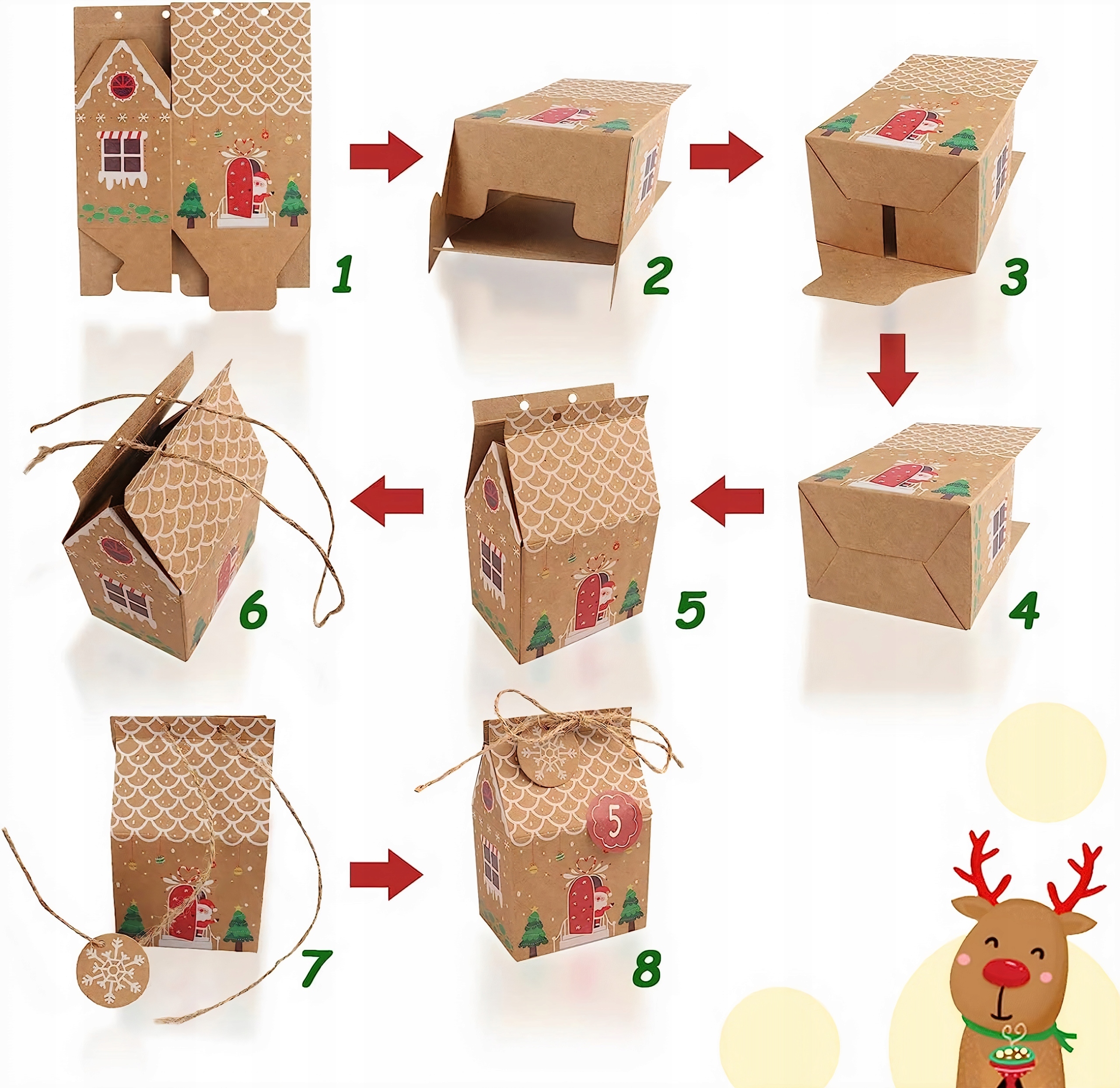 1

2

3

4

5

6

7

5

8