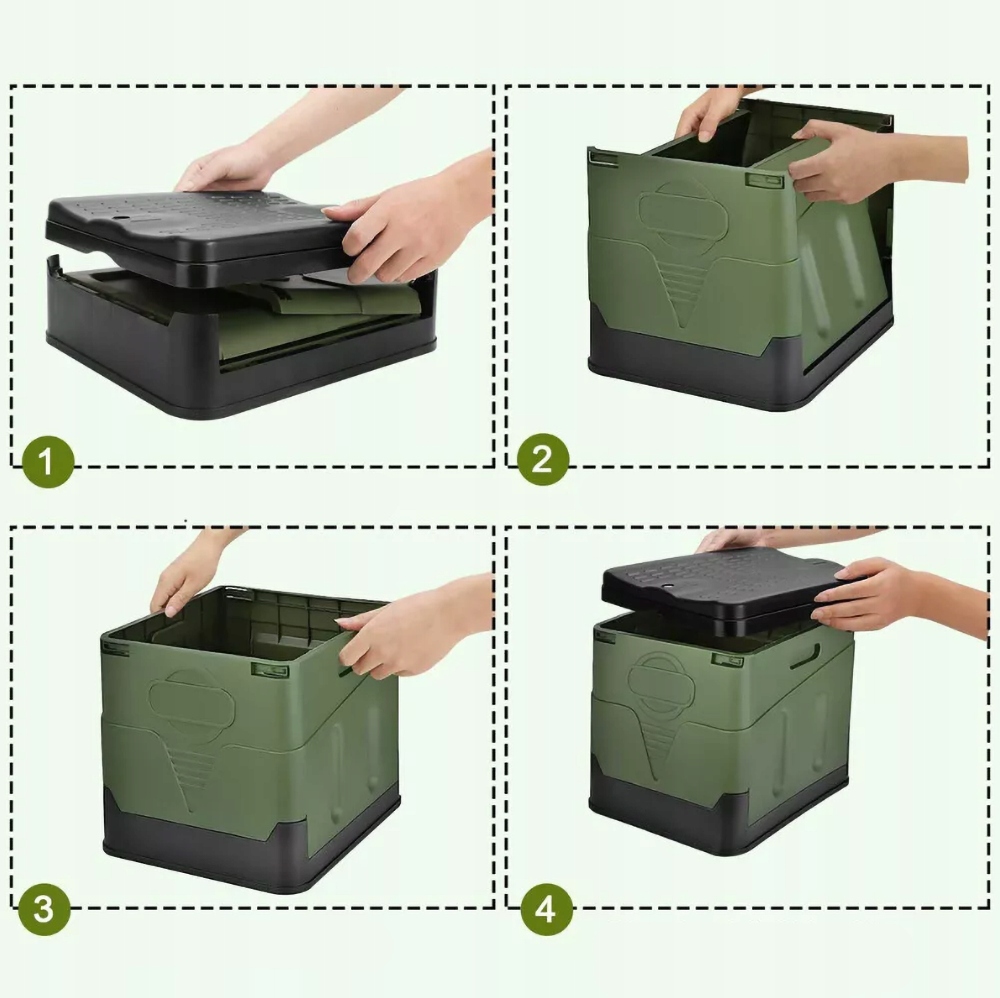 1

2

3

4