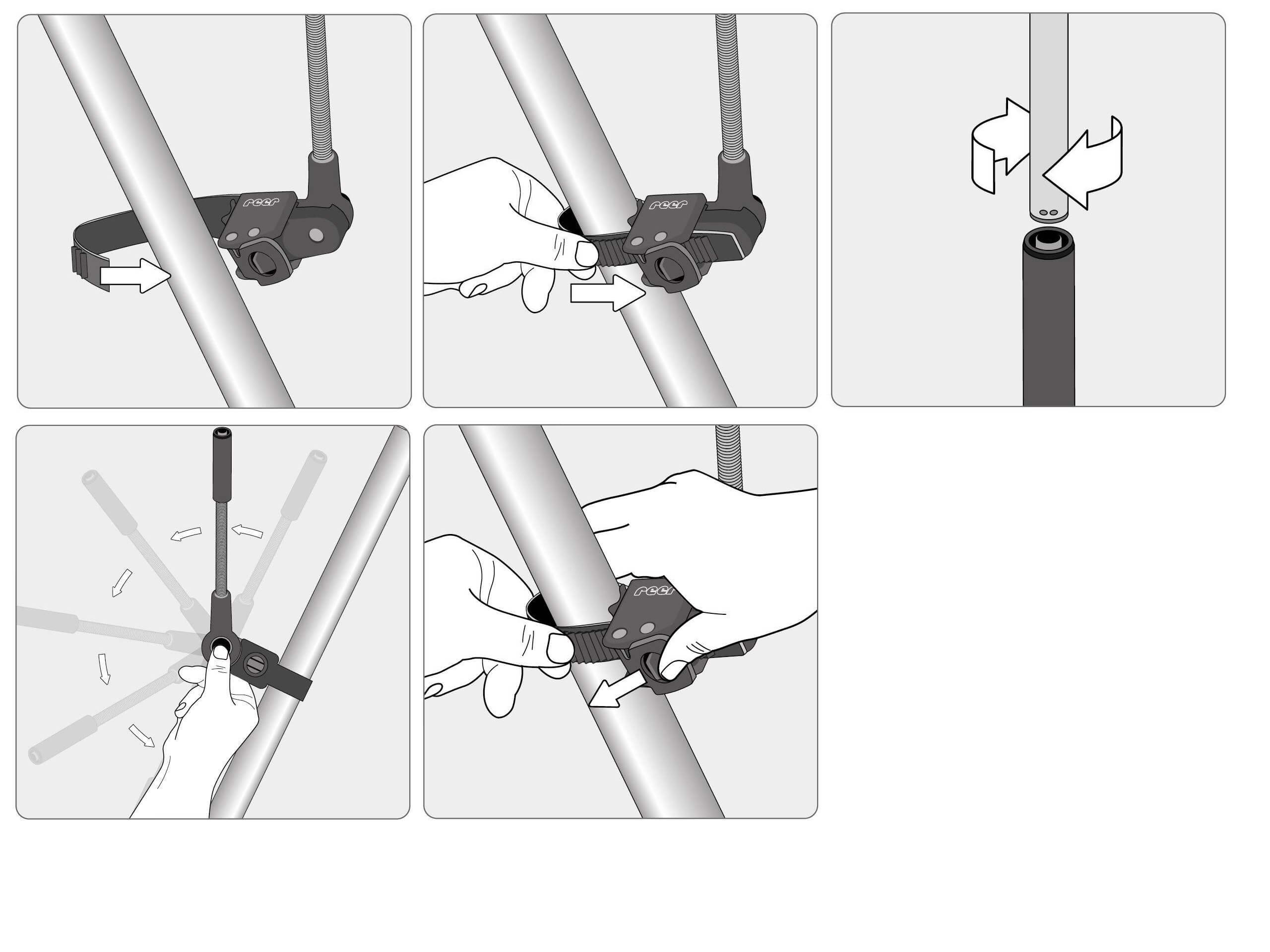 reer

reer

reer