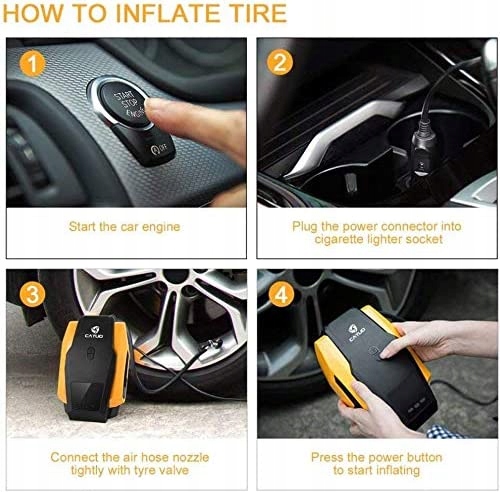 HOW TO INFLATE TIRE

1

START STOP ENGINE

OFF

Start the car engine

2

Plug the power connector into cigarette lighter socket

3

CATUO

Connect the air hose nozzle tightly with tyre valve

4

CATUO

Press the power button to start inflating