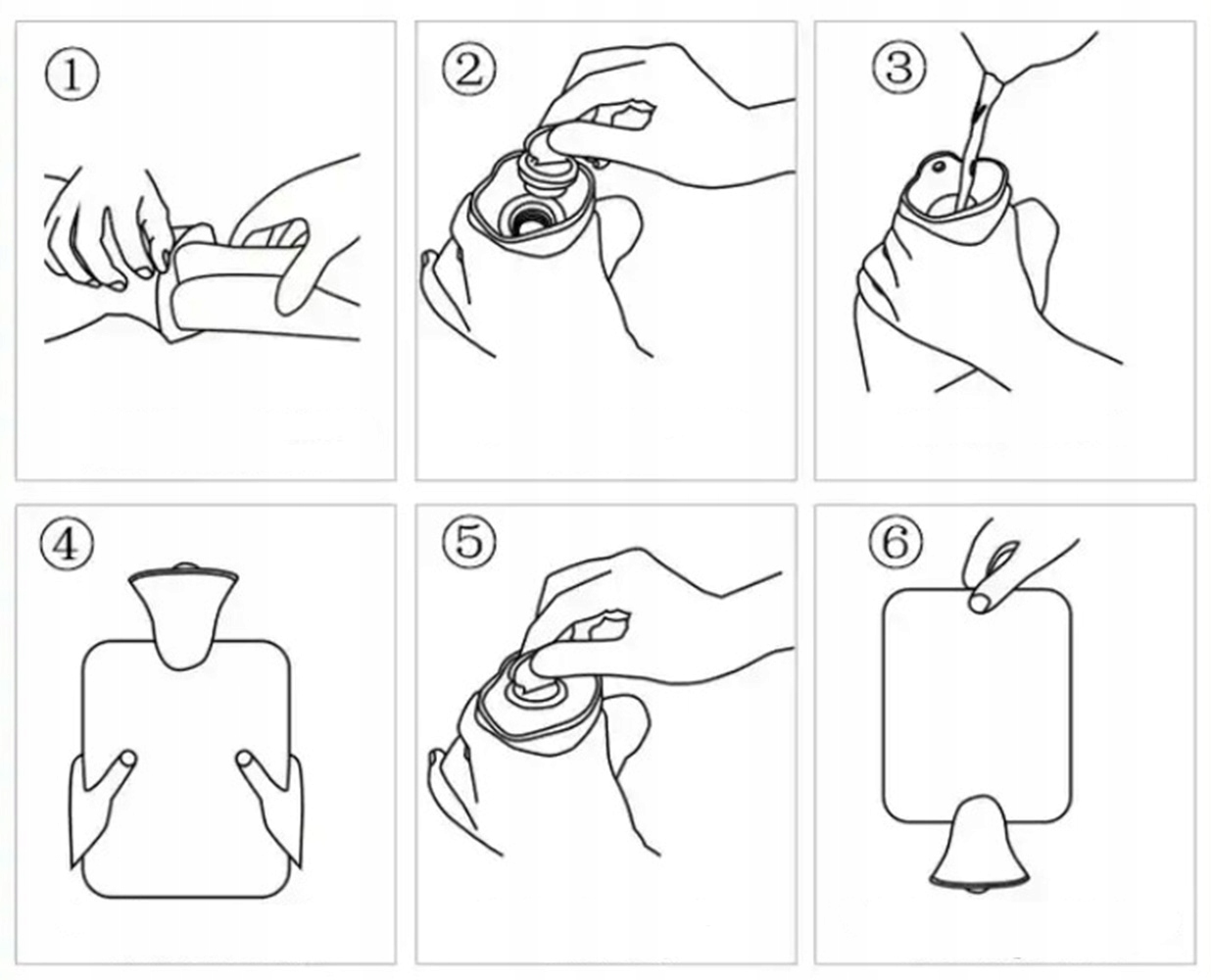 ①

②

③

④

⑤

⑥