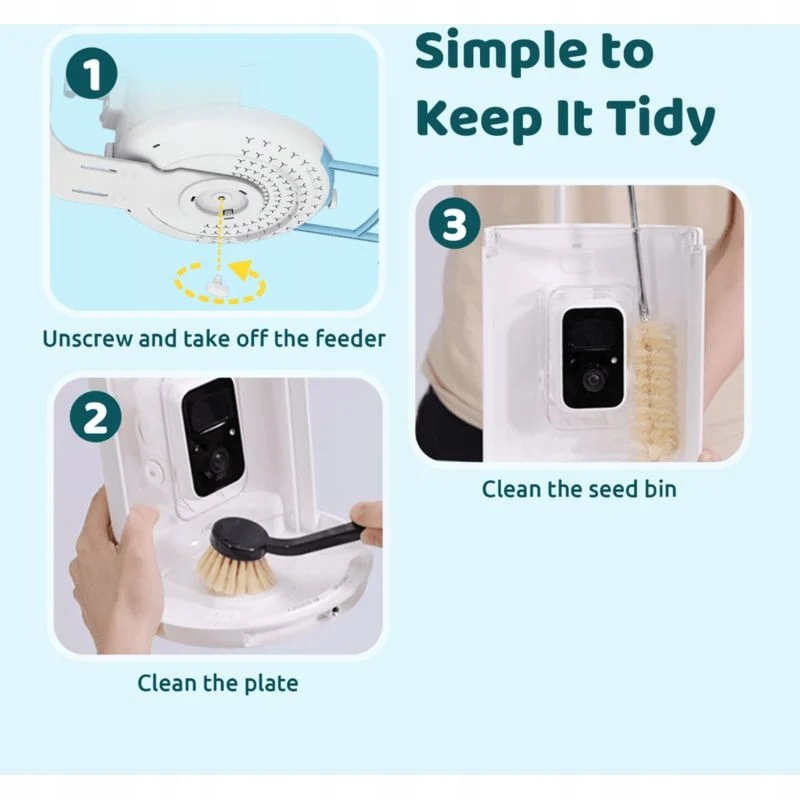 Simple to Keep It Tidy

1

Unscrew and take off the feeder

2

Clean the plate

3

Clean the seed bin