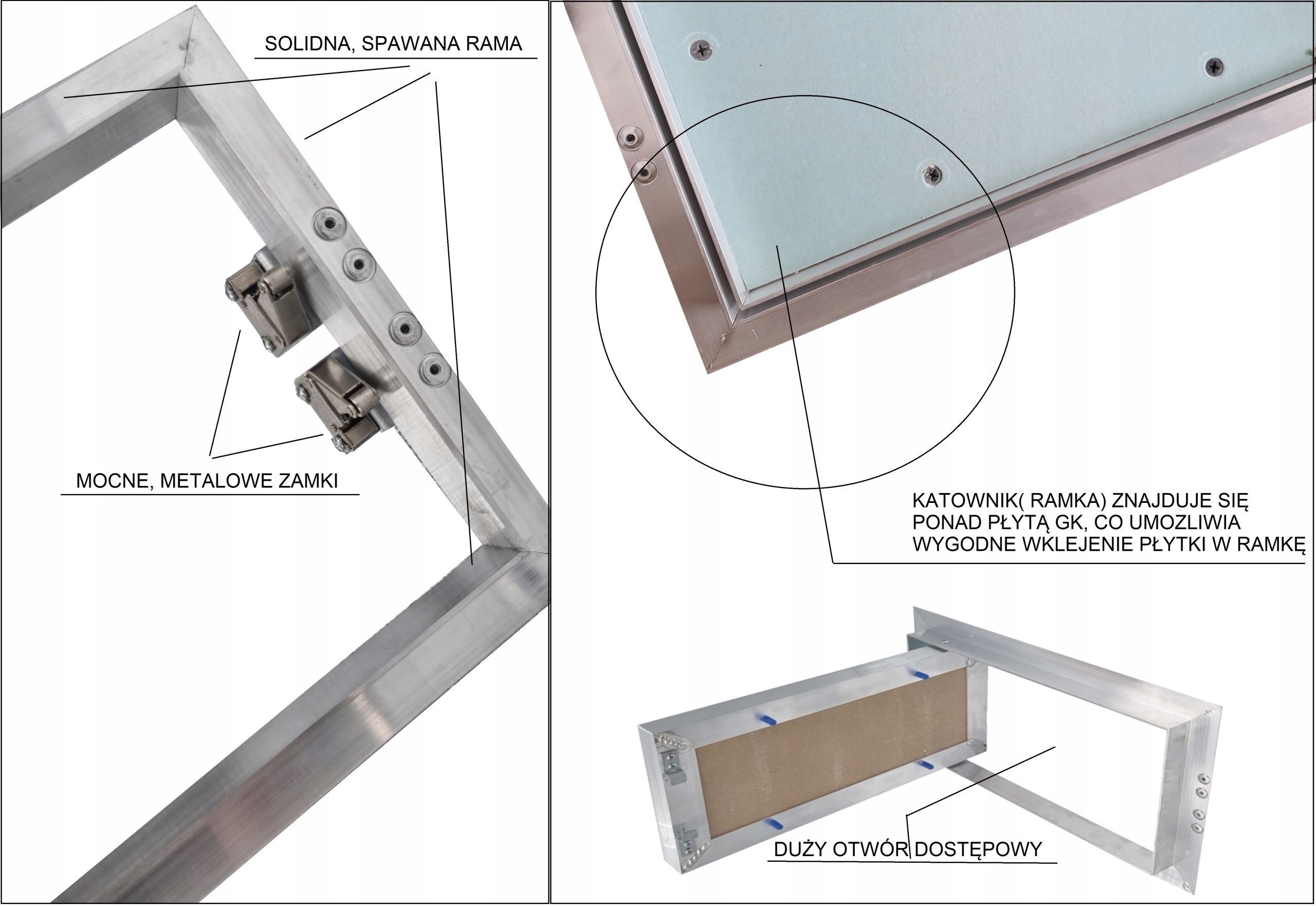 SOLIDNA, SPAWANA RAMA

MOCNE, METALOWE ZAMKI

KATOWNIK( RAMKA) ZNAJDUJE SIĘ PONAD PŁYTĄ GK, CO UMOZLIWIA WYGODNE WKLEJENIE PŁYTKI W RAMKĘ

DUŻY OTWÓR DOSTĘPOWY