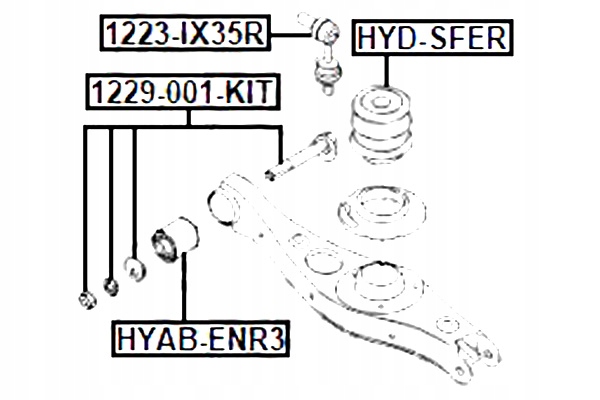 1223-IX35R

HYD-SFER

1229-001-KIT

HYAB-ENR3