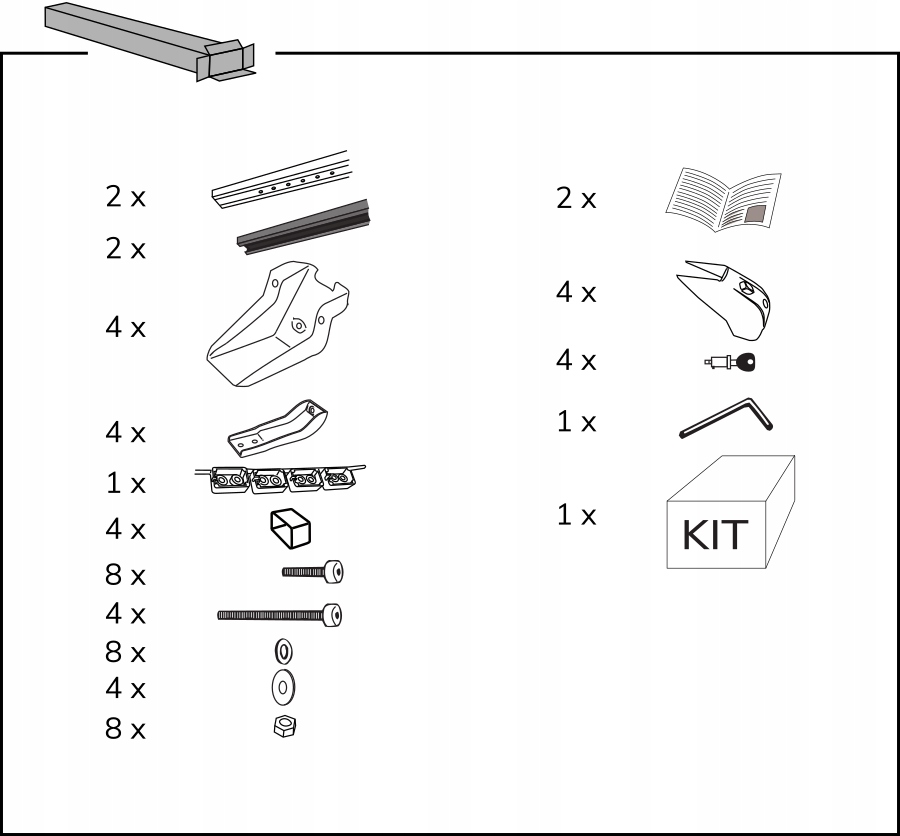 2 x
2 x
4 x
4 x
1 x
4 x
8 x
4 x
8 x
4 x
8 x

2 x
4 x
4 x
1 x
1 x
KIT