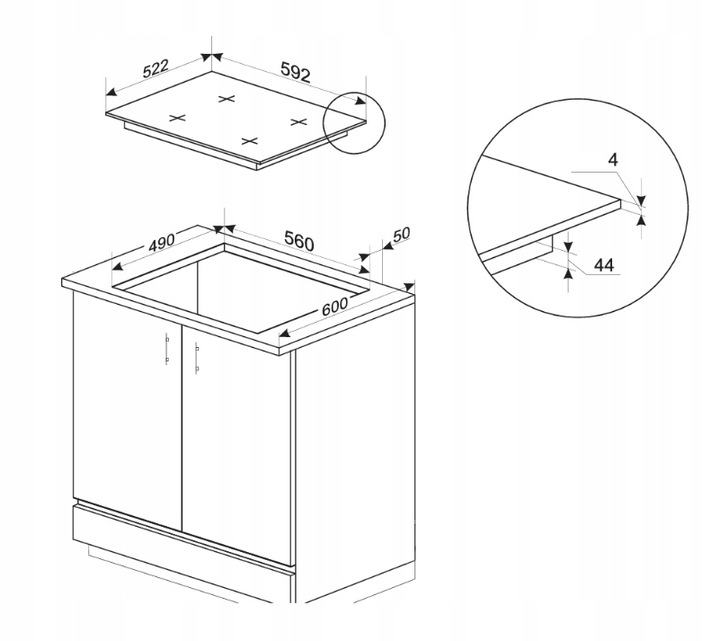 522
592
4
44
490
560
50
600