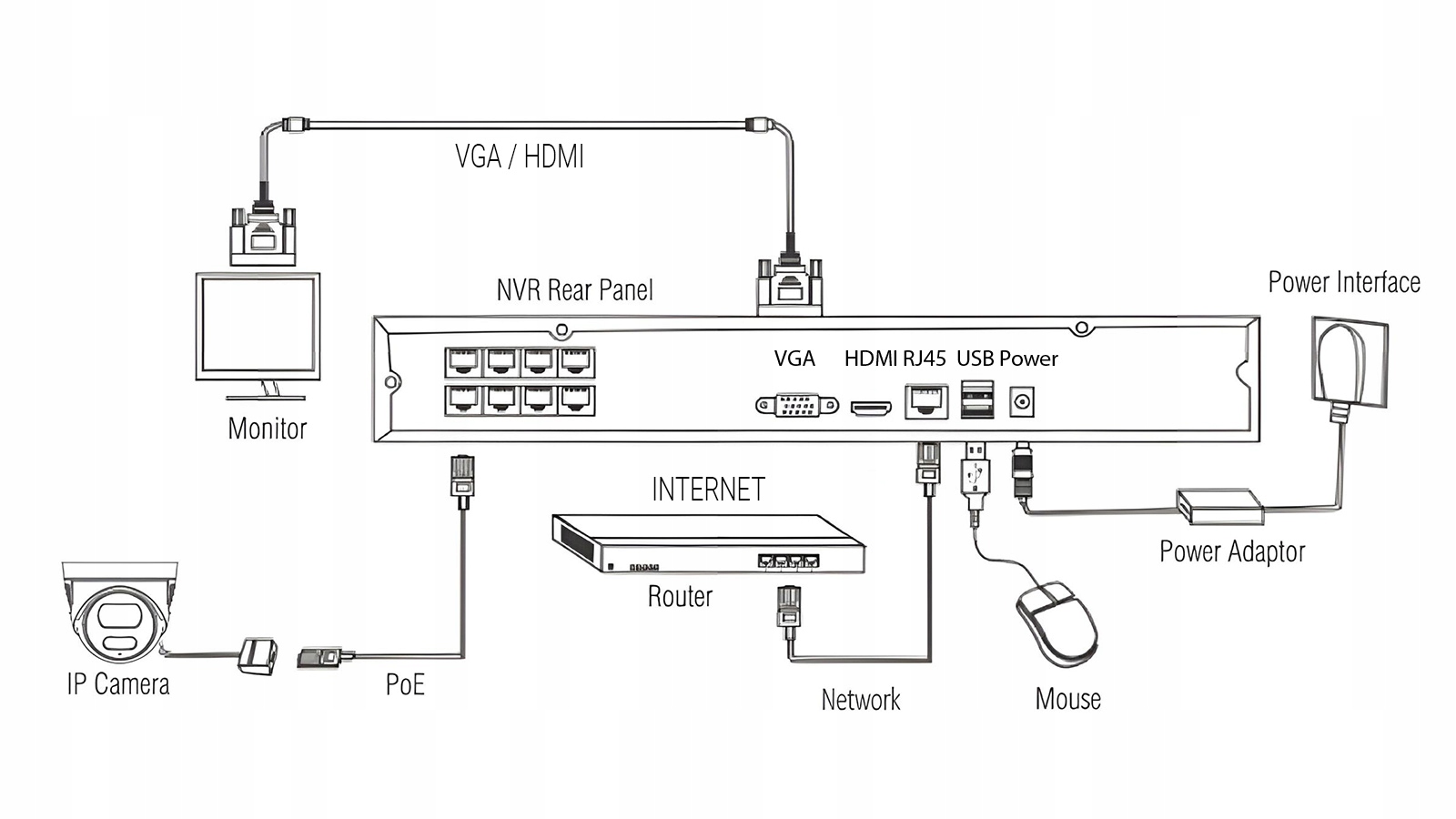 VGA / HDMI

NVR Rear Panel

Power Interface

VGA HDMI RJ45 USB Power

Monitor

INTERNET

Router

Power Adaptor

IP Camera

PoE

Network

Mouse