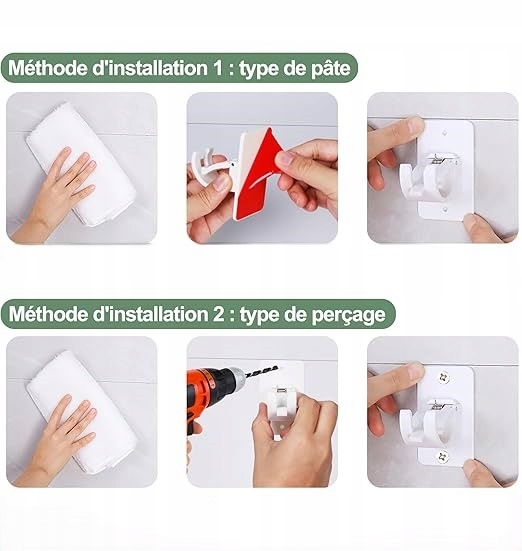 Méthode d'installation 1 : type de pâte

Méthode d'installation 2 : type de perçage