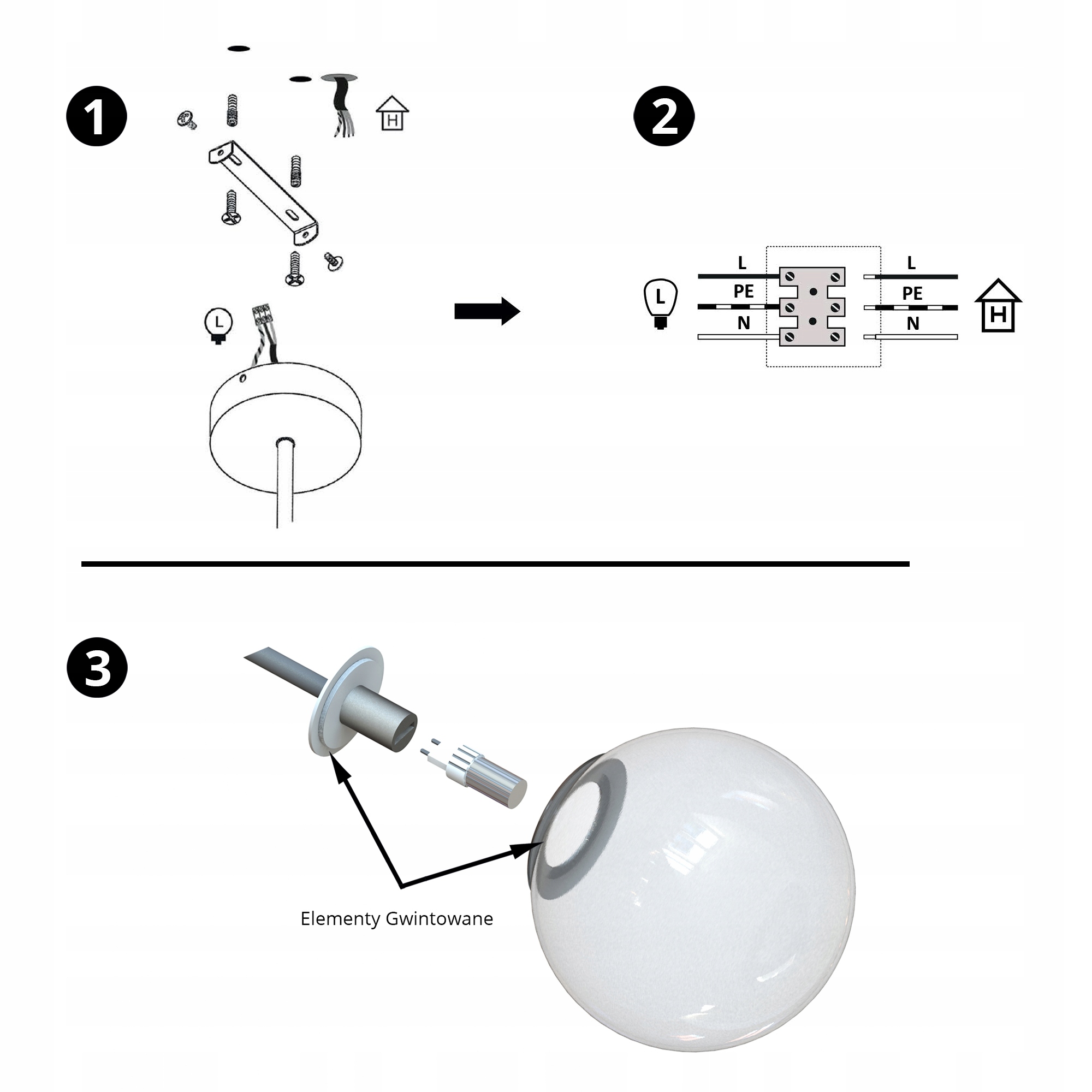 1

H

L

2

L

L
PE
N

L
PE
N

H

3

Elementy Gwintowane