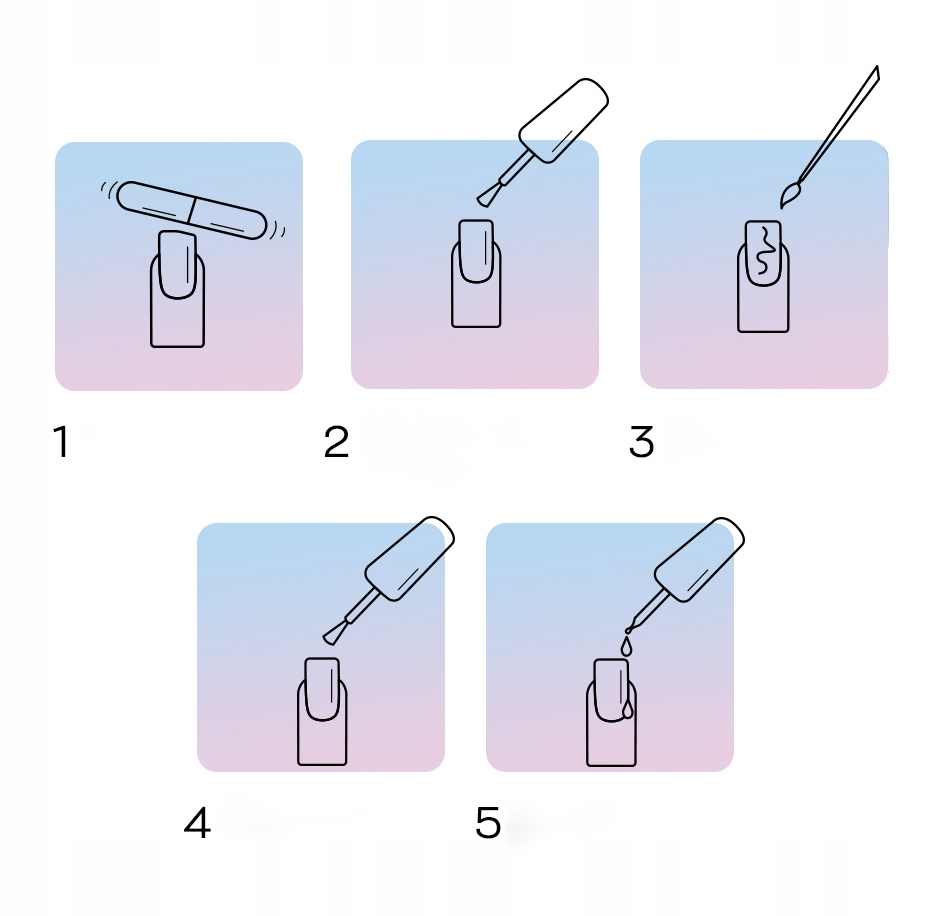 1

2

3

4

5