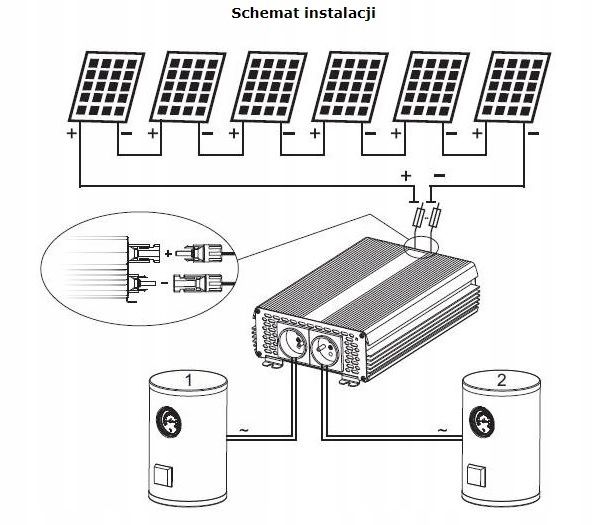 Schemat instalacji

+ − + − + − + − + − + −

+ −

+

−

1

2

~

~