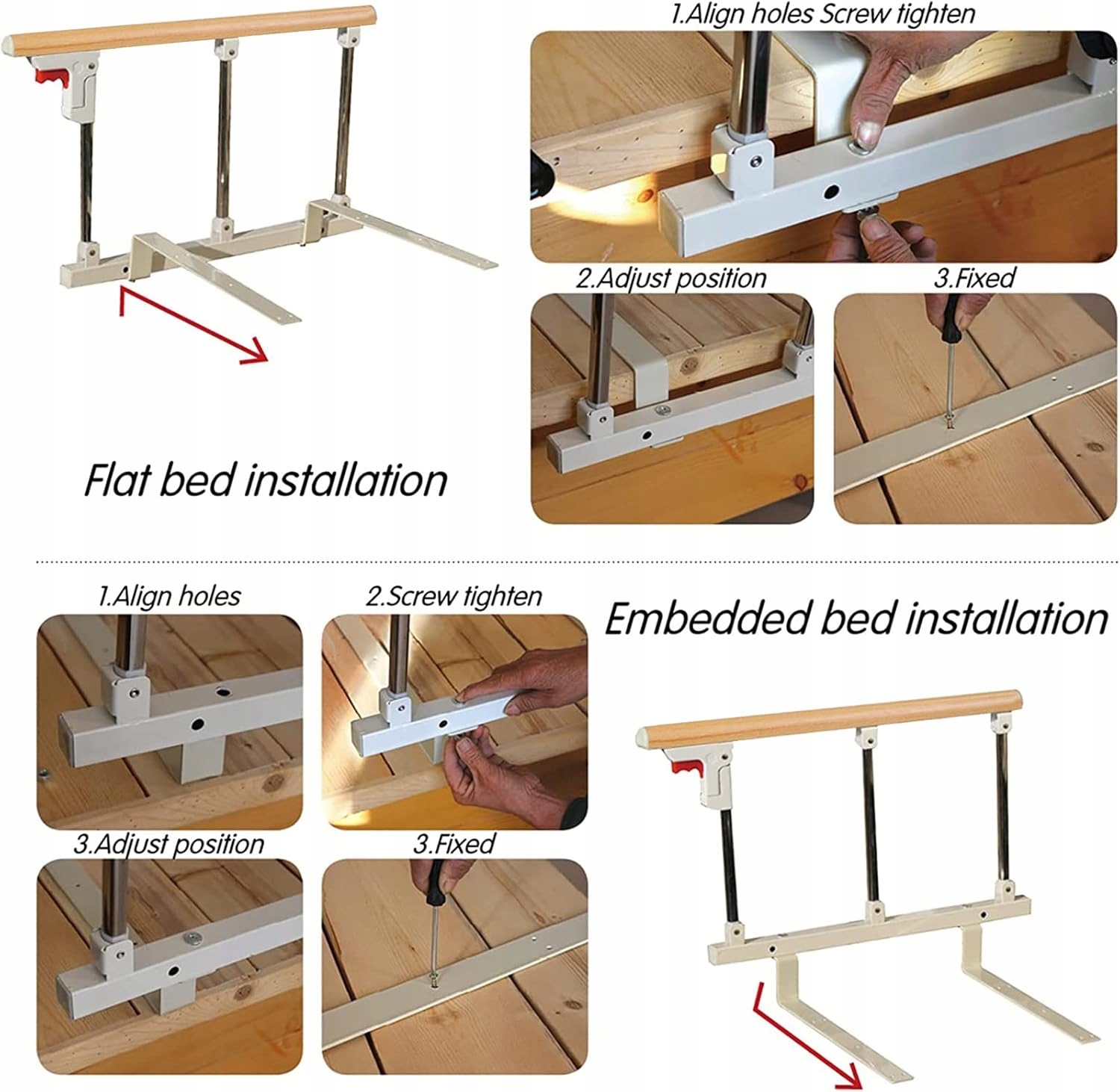 1.Align holes Screw tighten

2.Adjust position

3.Fixed

Flat bed installation

1.Align holes

2.Screw tighten

Embedded bed installation

3.Adjust position

3.Fixed