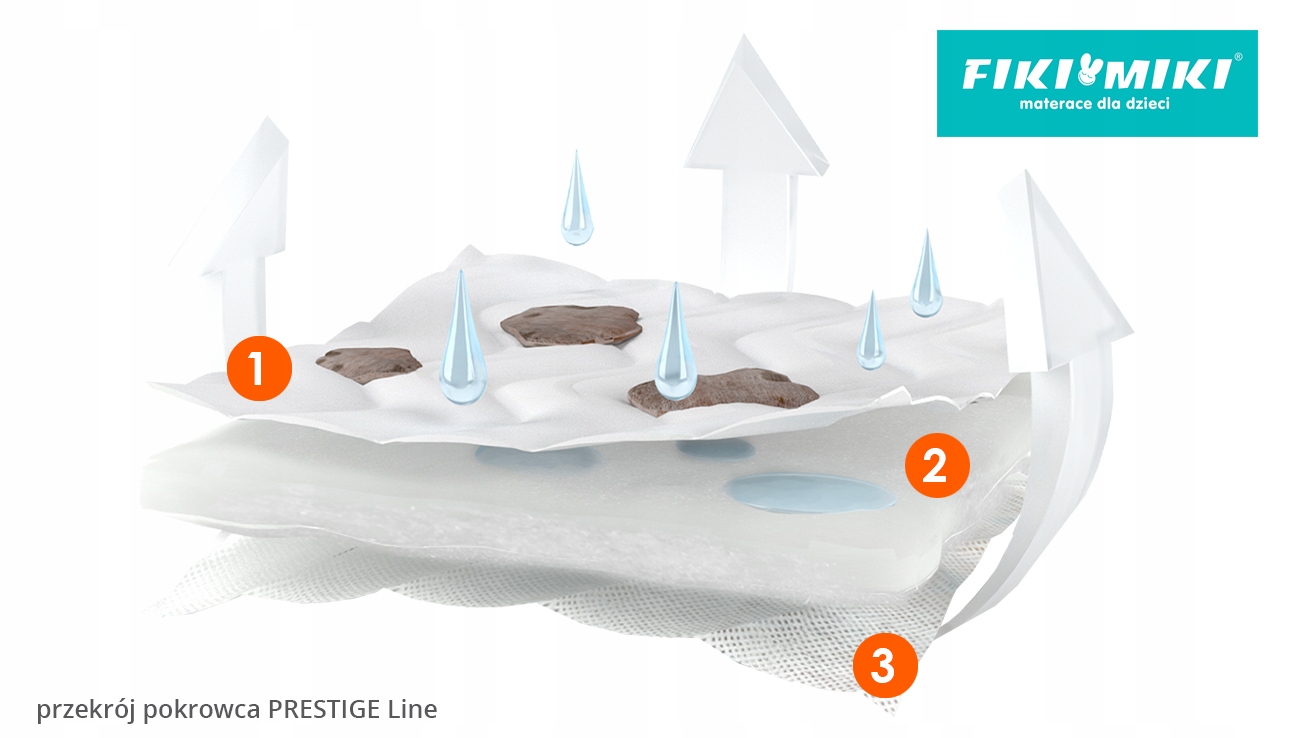 FIKI MIKI®
materace dla dzieci

1

2

3

przekrój pokrowca PRESTIGE Line