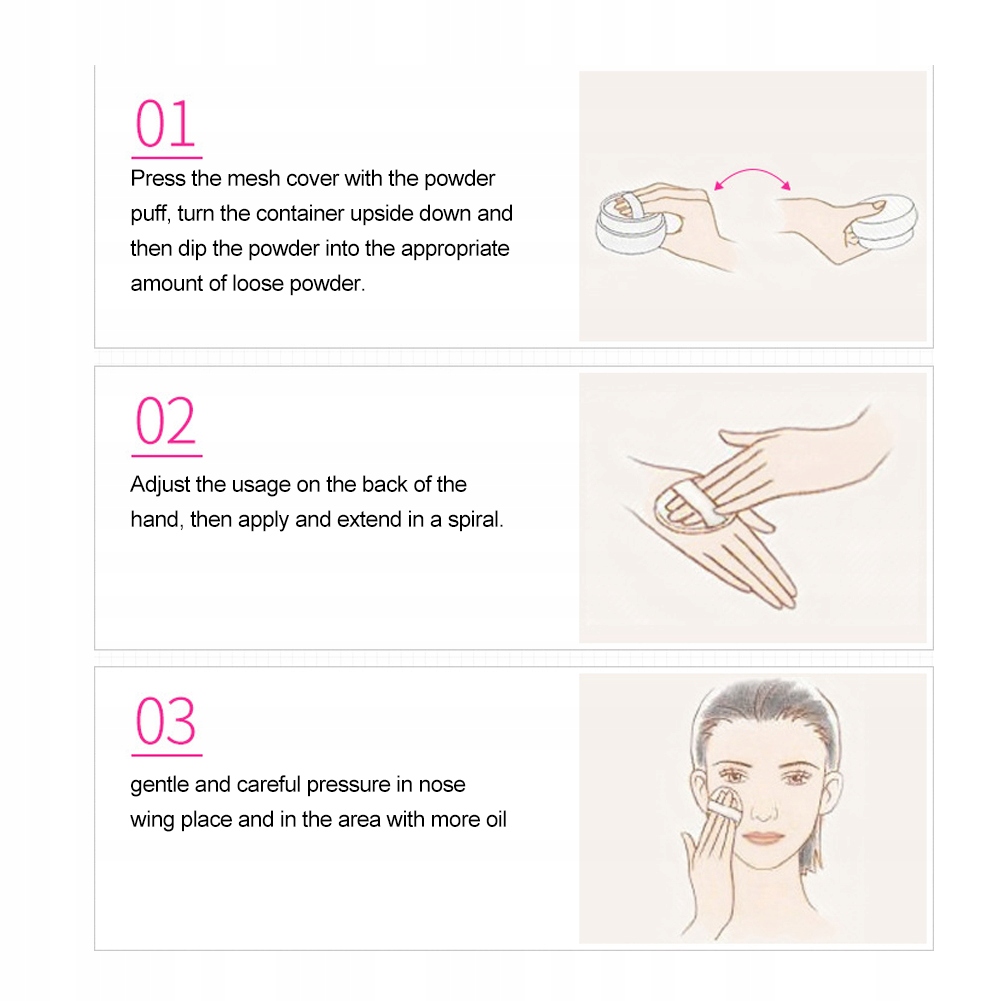 01

Press the mesh cover with the powder puff, turn the container upside down and then dip the powder into the appropriate amount of loose powder.

02

Adjust the usage on the back of the hand, then apply and extend in a spiral.

03

gentle and careful pressure in nose wing place and in the area with more oil