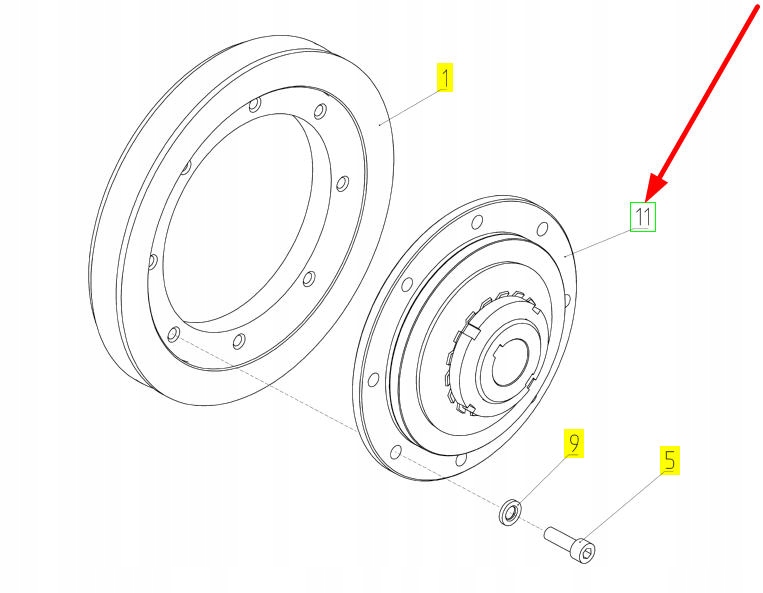 1

11

9

5