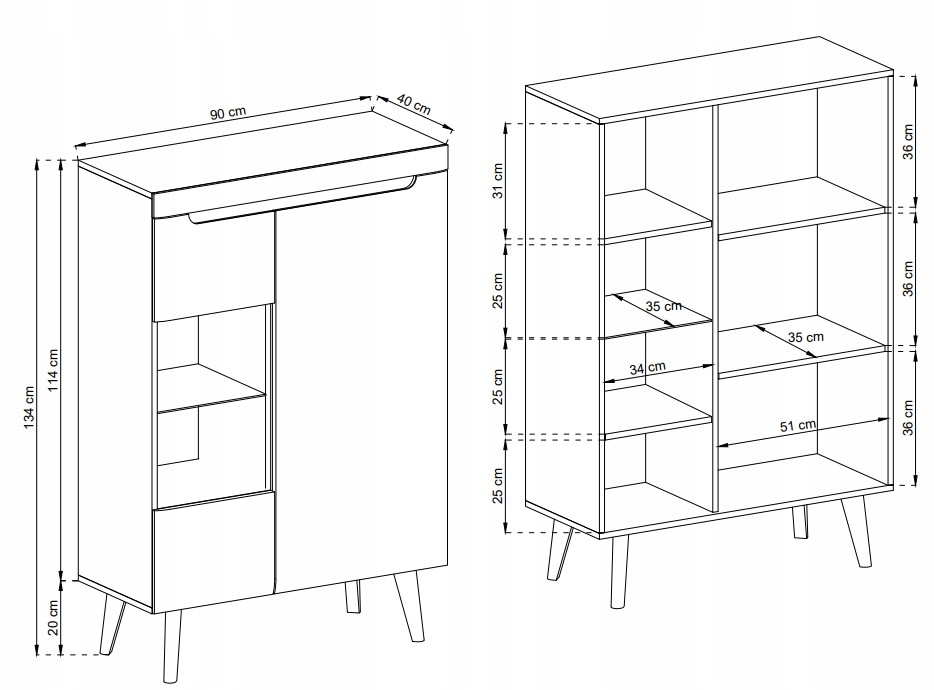 90 cm
40 cm
134 cm
114 cm
20 cm
31 cm
25 cm
25 cm
25 cm
35 cm
34 cm
35 cm
51 cm
36 cm
36 cm
36 cm