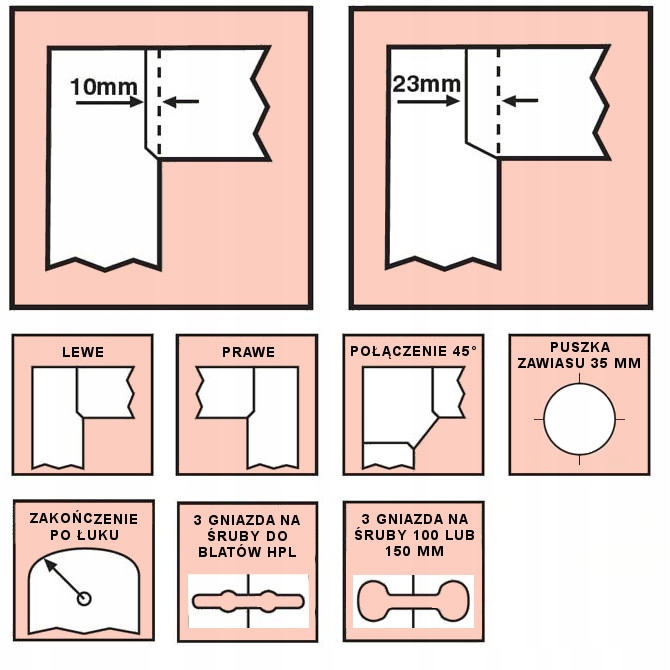 10mm

23mm

LEWE

PRAWE

POŁĄCZENIE 45°

PUSZKA ZAWIASU 35 MM

ZAKOŃCZENIE PO ŁUKU

3 GNIAZDA NA ŚRUBY DO BLATÓW HPL

3 GNIAZDA NA ŚRUBY 100 LUB 150 MM