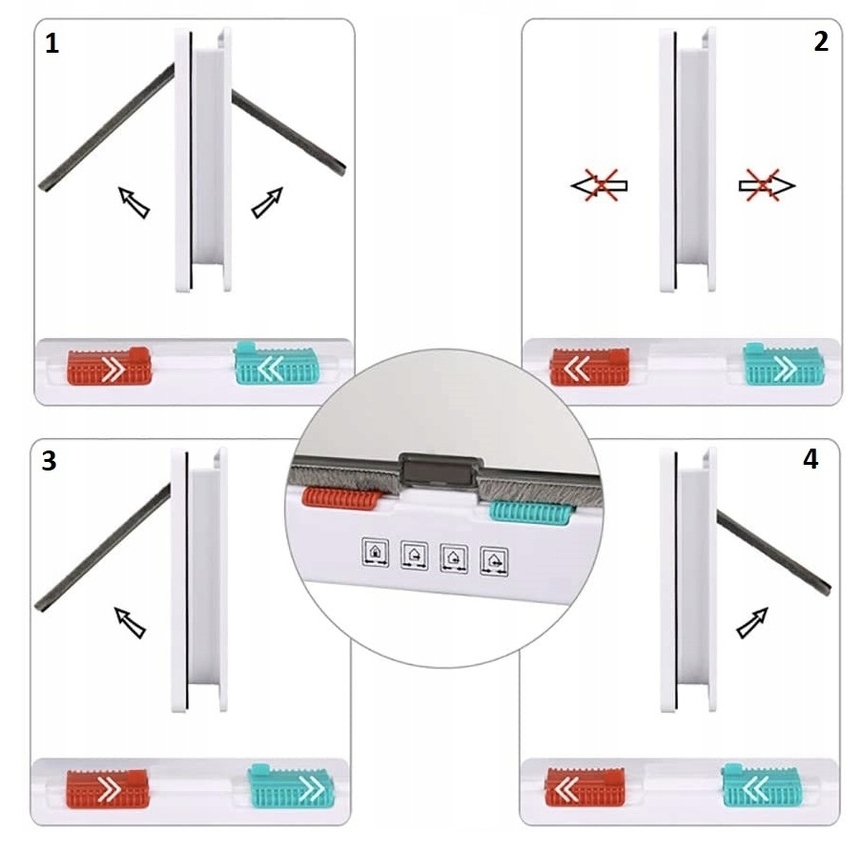 1

2

3

4