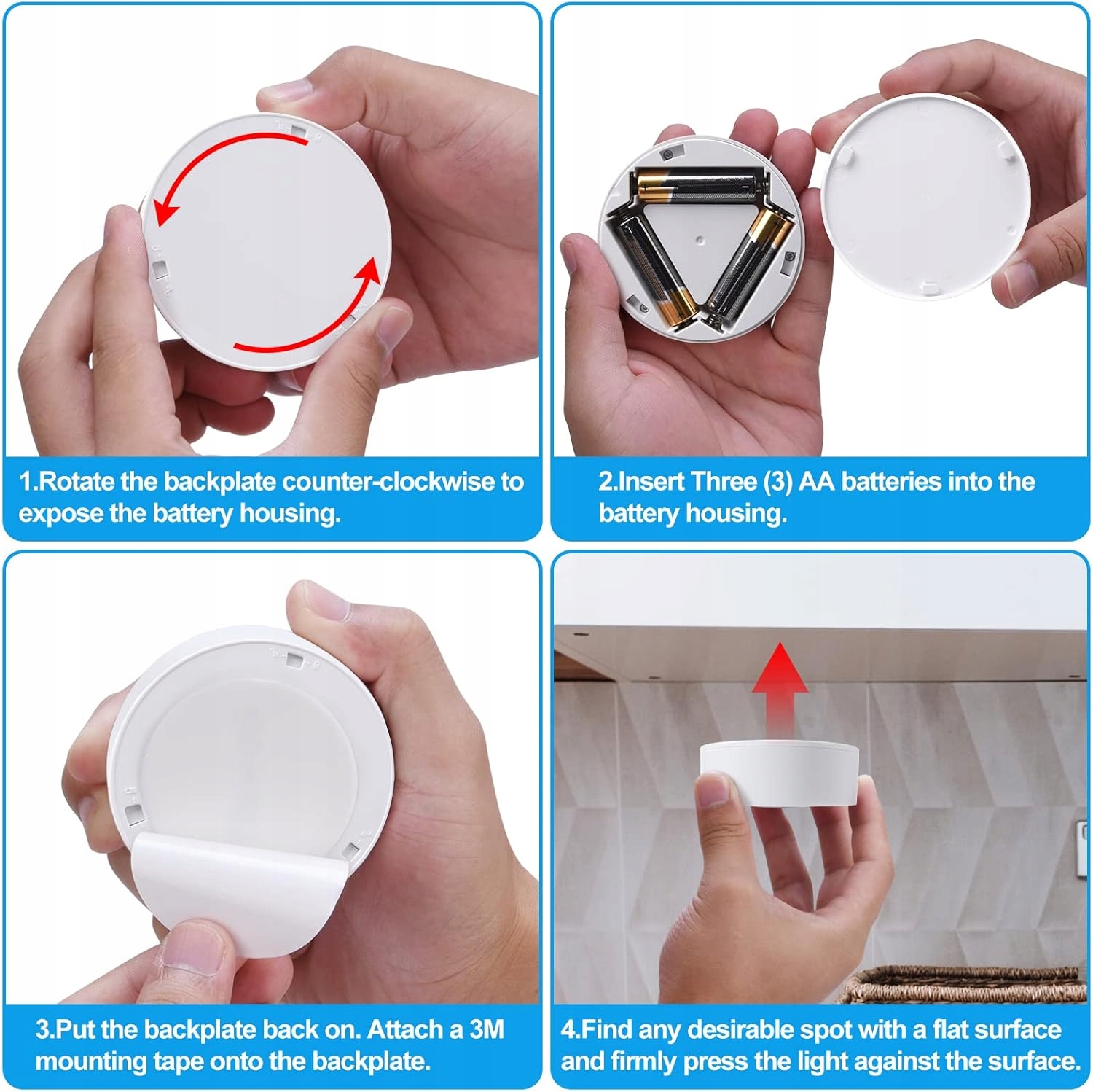 1.Rotate the backplate counter-clockwise to expose the battery housing.

2.Insert Three (3) AA batteries into the battery housing.

3.Put the backplate back on. Attach a 3M mounting tape onto the backplate.

4.Find any desirable spot with a flat surface and firmly press the light against the surface.