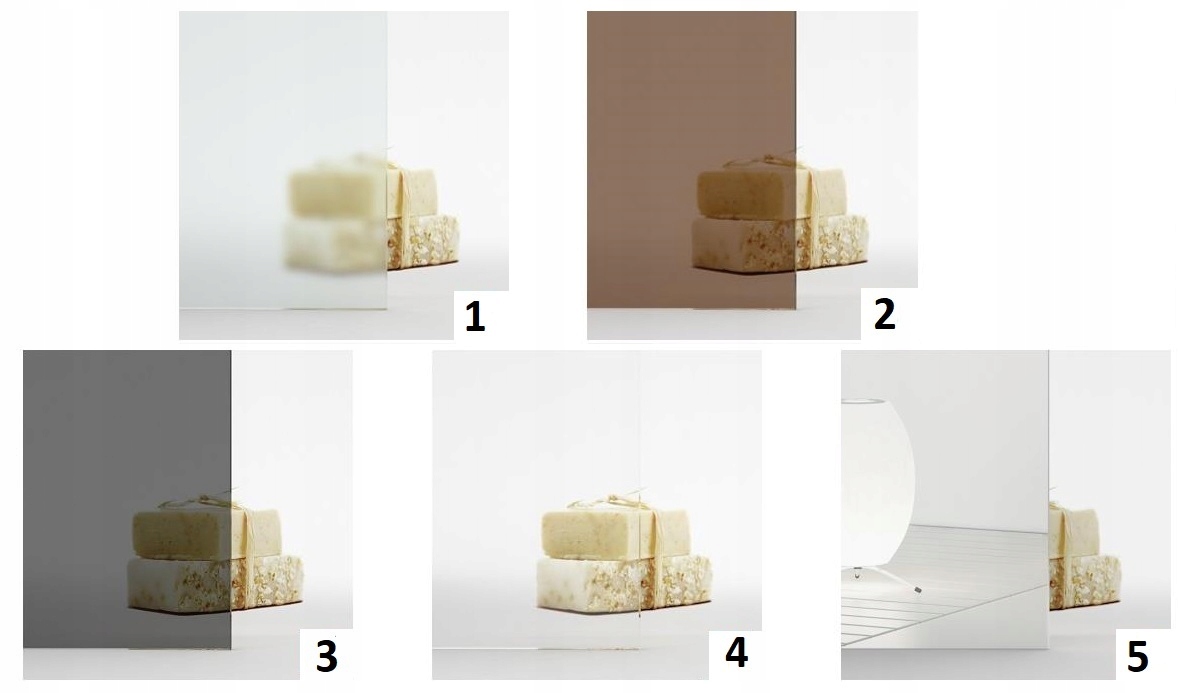 1
2
3
4
5