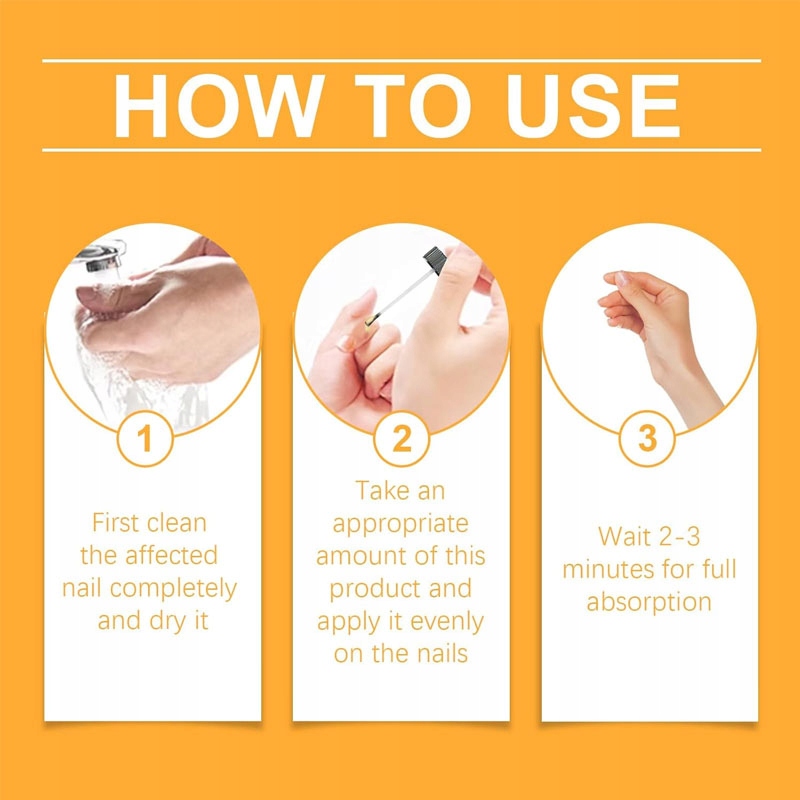 HOW TO USE

1

First clean the affected nail completely and dry it

2

Take an appropriate amount of this product and apply it evenly on the nails

3

Wait 2-3 minutes for full absorption