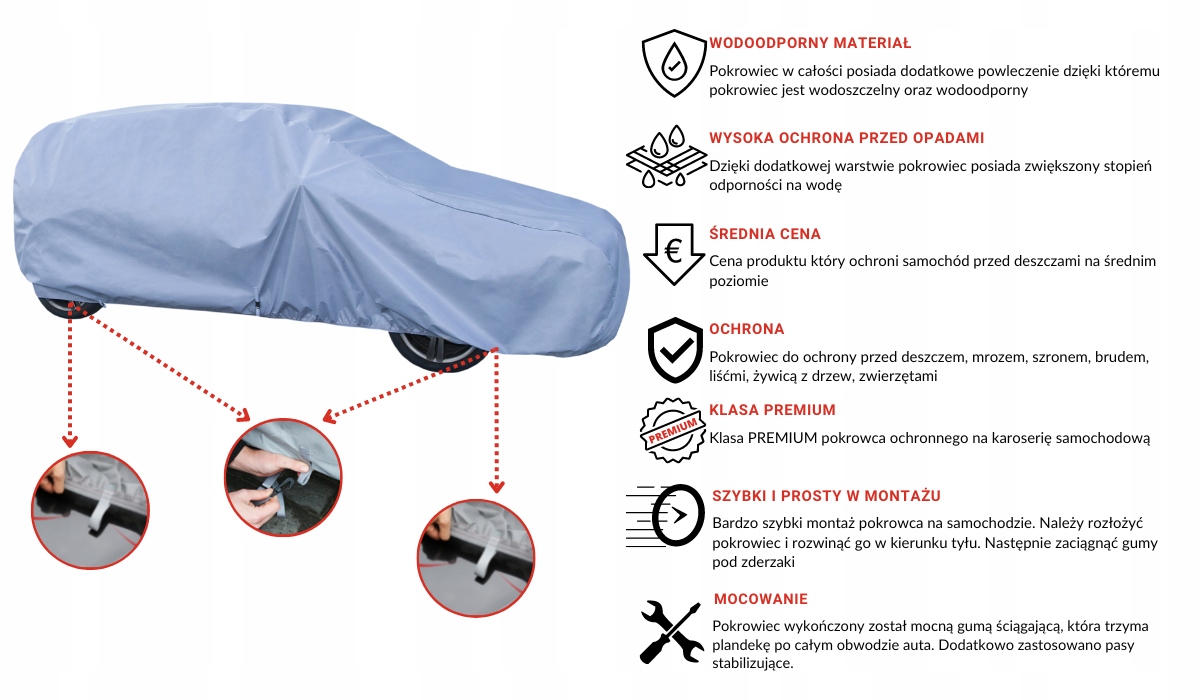 WODOODPORNY MATERIAŁ

Pokrowiec w całości posiada dodatkowe powleczenie dzięki któremu pokrowiec jest wodoszczelny oraz wodoodporny

WYSOKA OCHRONA PRZED OPADAMI

Dzięki dodatkowej warstwie pokrowiec posiada zwiększony stopień odporności na wodę

€

ŚREDNIA CENA

Cena produktu który ochroni samochód przed deszczami na średnim poziomie

OCHRONA

Pokrowiec do ochrony przed deszczem, mrozem, szronem, brudem, liśćmi, żywicą z drzew, zwierzętami

PREMIUM

KLASA PREMIUM

Klasa PREMIUM pokrowca ochronnego na karoserię samochodową

SZYBKI I PROSTY W MONTAŻU

Bardzo szybki montaż pokrowca na samochodzie. Należy rozłożyć pokrowiec i rozwinąć go w kierunku tyłu. Następnie zaciągnąć gumy pod zderzaki

MOCOWANIE

Pokrowiec wykończony został mocną gumą ściągającą, która trzyma plandekę po całym obwodzie auta. Dodatkowo zastosowano pasy stabilizujące.