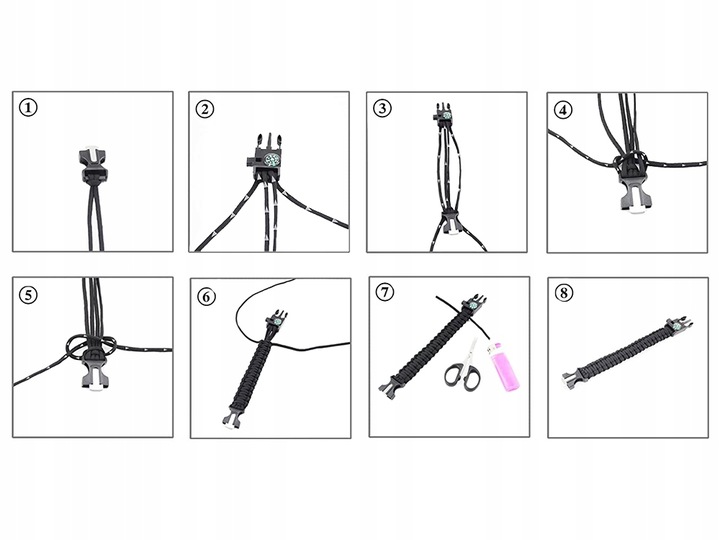 ①

②

③

④

⑤

⑥

⑦

⑧