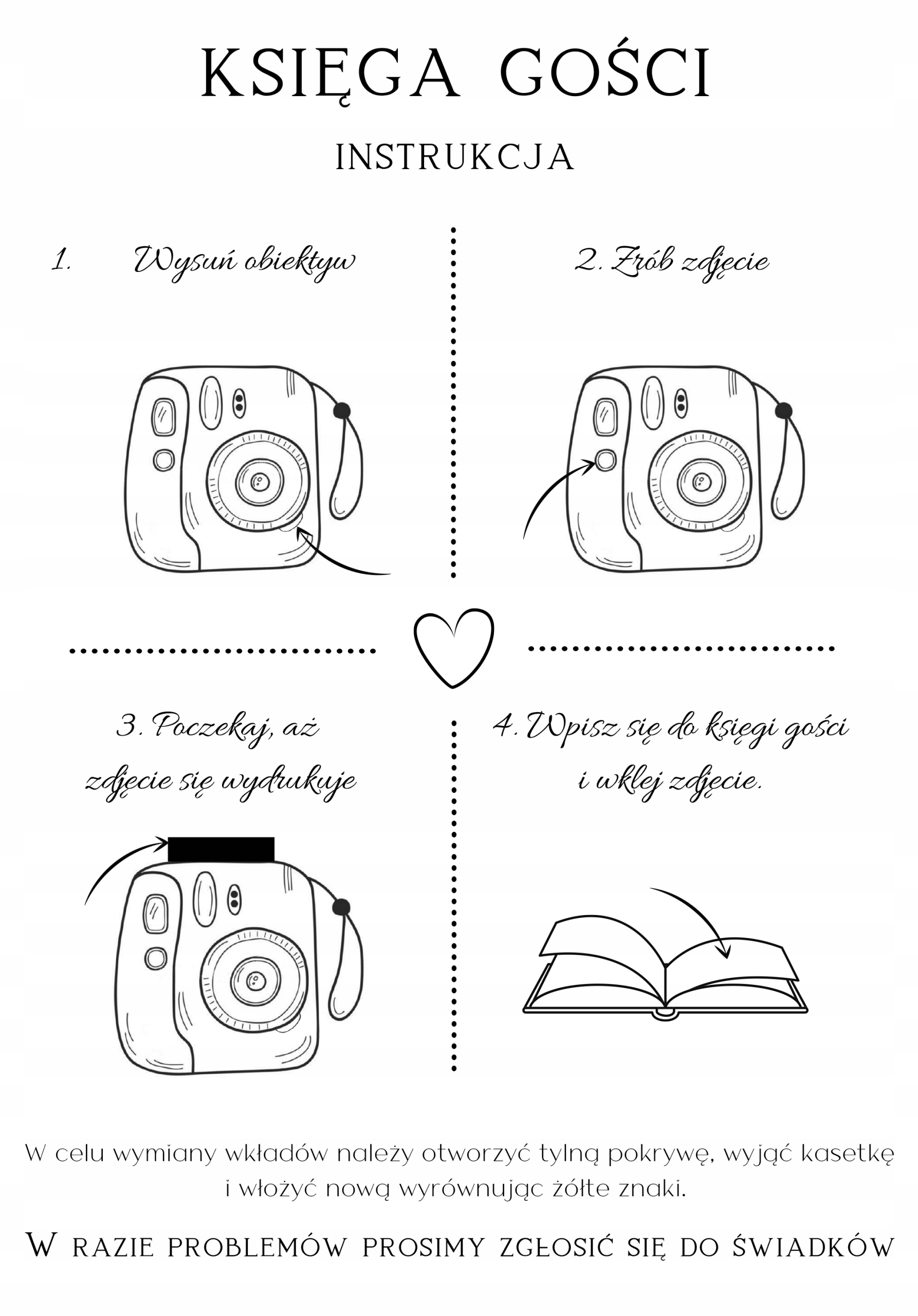 KSIĘGA GOŚCI

INSTRUKCJA

1. Wysuń obiektyw

2. Zrób zdjęcie

3. Poczekaj, aż zdjęcie się wydrukuje

4. Wpisz się do księgi gości i wklej zdjęcie.

W celu wymiany wkładów należy otworzyć tylną pokrywę, wyjąć kasetkę i włożyć nową wyrównując żółte znaki.

W RAZIE PROBLEMÓW PROSIMY ZGŁOSIĆ SIĘ DO ŚWIADKÓW