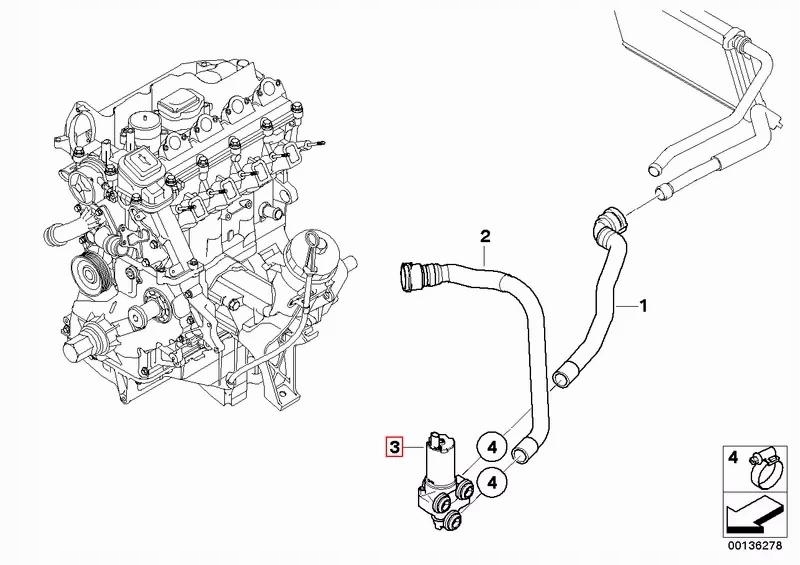 2
1
3
4
4
4
00136278