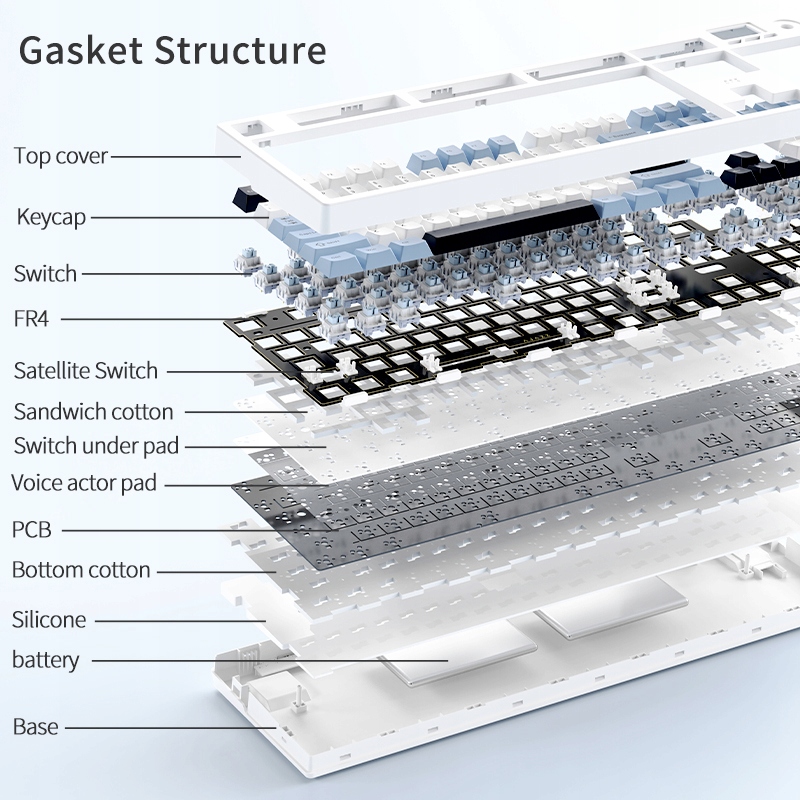 Gasket Structure

Top cover

Keycap

Switch

FR4

Satellite Switch

Sandwich cotton

Switch under pad

Voice actor pad

PCB

Bottom cotton

Silicone

battery

Base