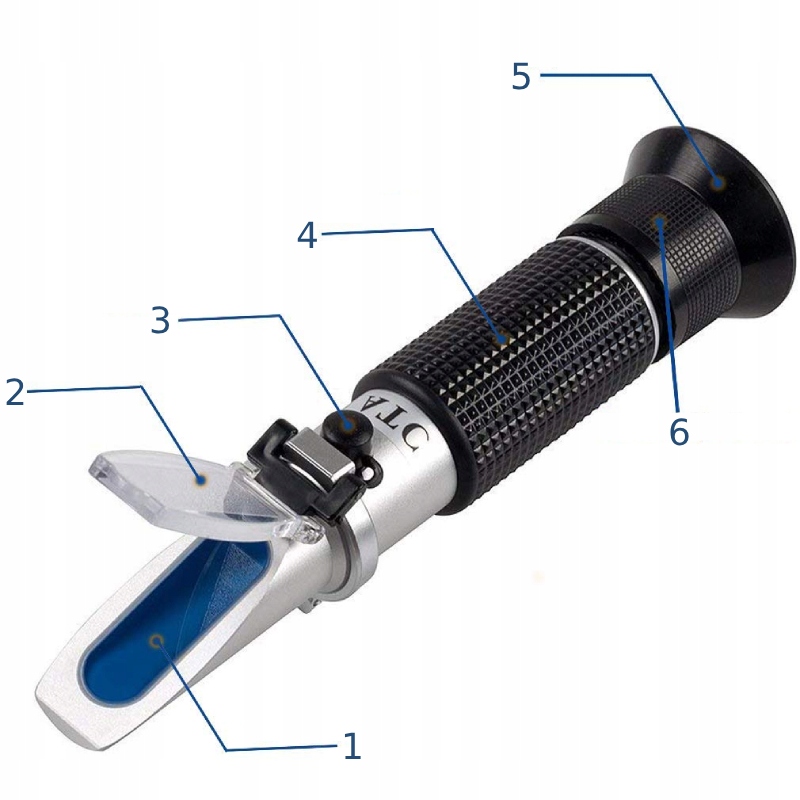 5
4
3
2
ATC
6
1