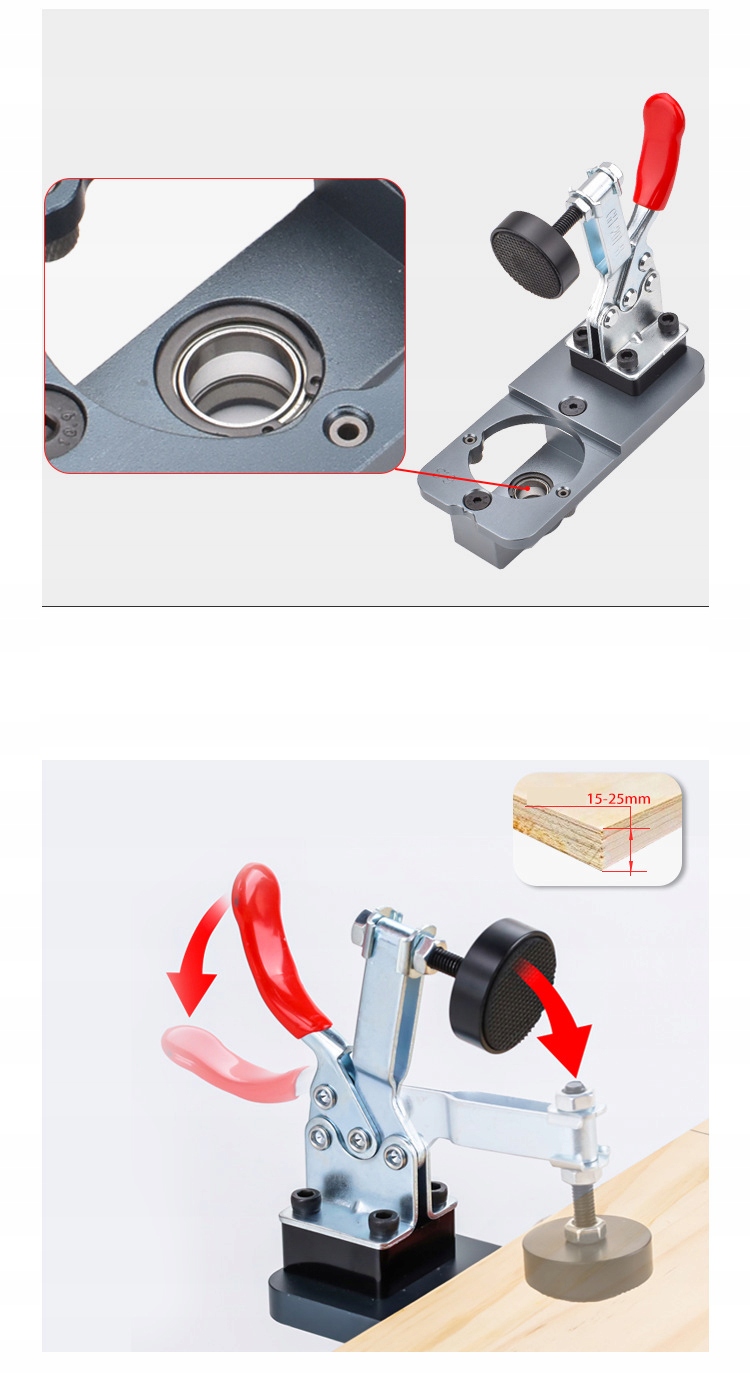 15-25mm