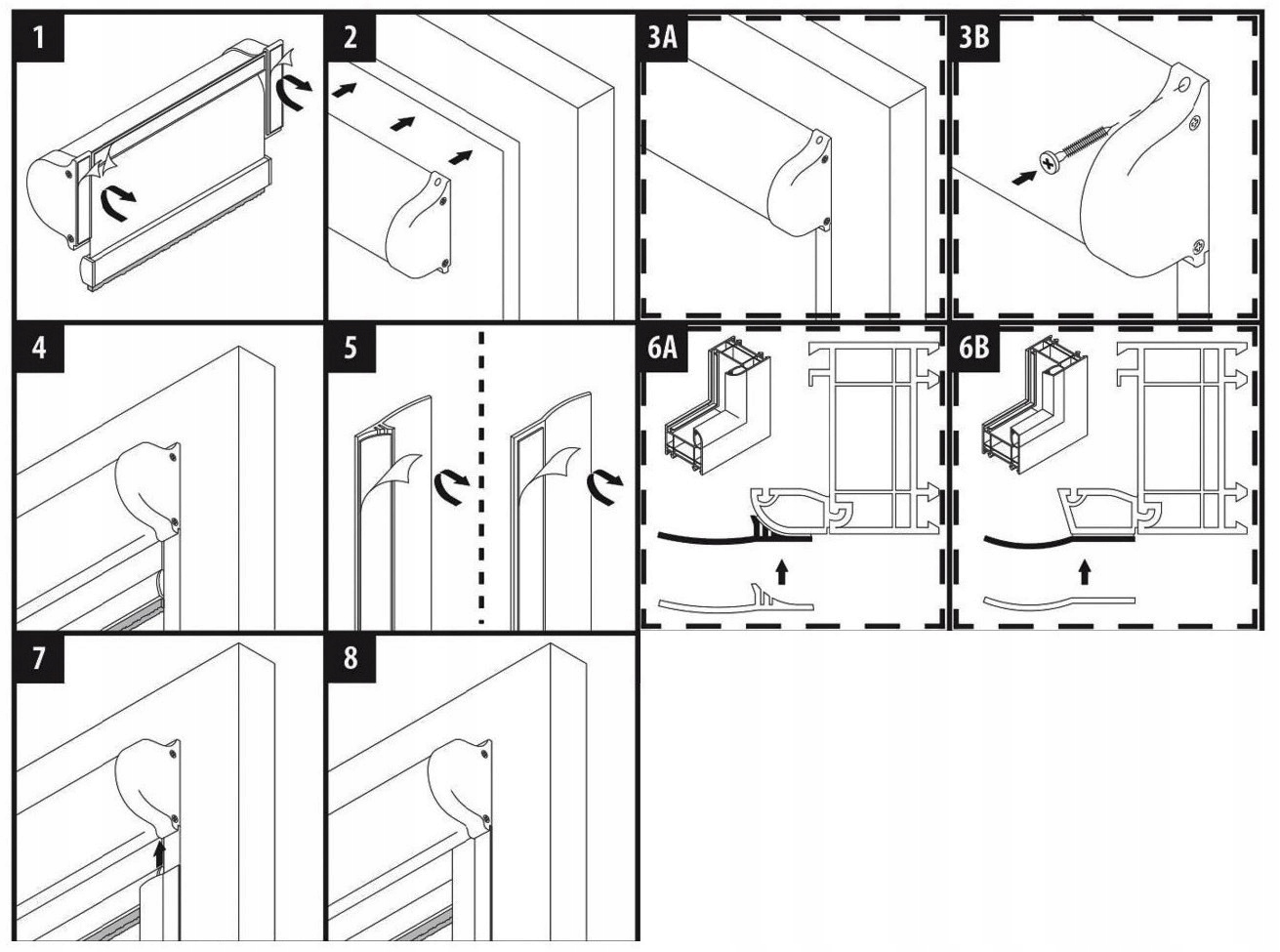 1

2

3A

3B

4

5

6A

6B

7

8