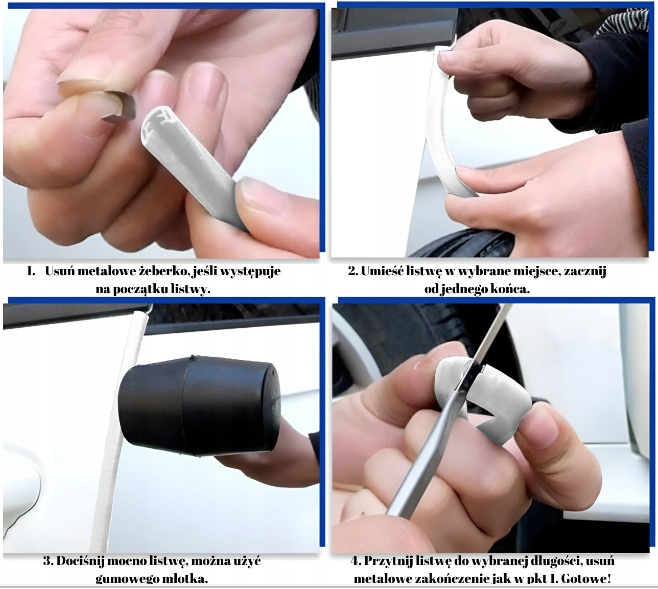 1. Usuń metalowe żeberko, jeśli występuje na początku listwy.

2. Umieść listwę w wybrane miejsce, zacznij od jednego końca.

3. Dociśnij mocno listwę, można użyć gumowego młotka.

4. Przytnij listwę do wybranej długości, usuń metalowe zakończenie jak w pkt 1. Gotowe!