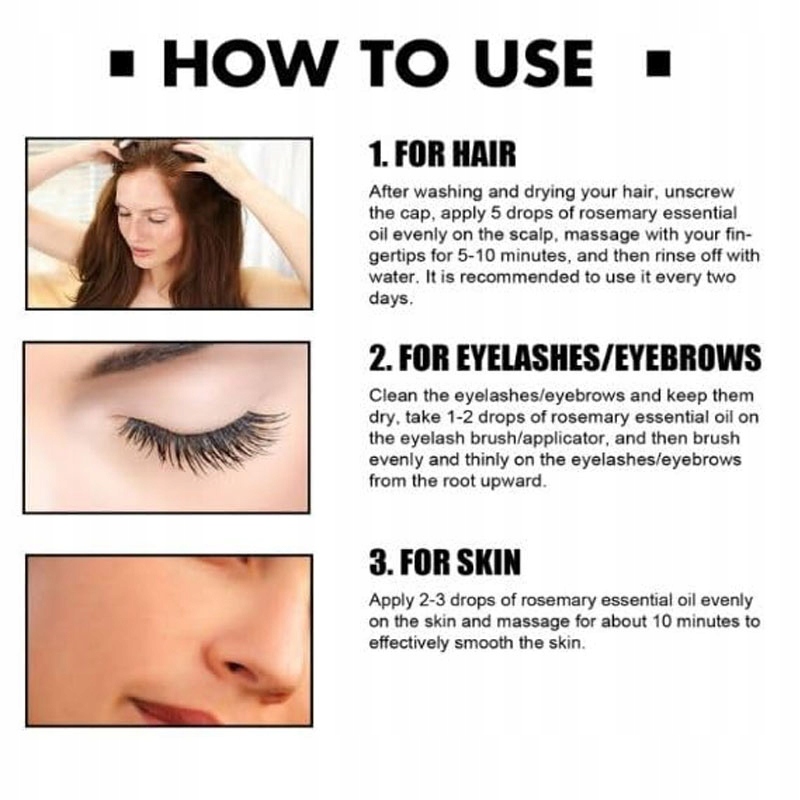 ▪ HOW TO USE ▪

1. FOR HAIR

After washing and drying your hair, unscrew the cap, apply 5 drops of rosemary essential oil evenly on the scalp, massage with your fingertips for 5-10 minutes, and then rinse off with water. It is recommended to use it every two days.

2. FOR EYELASHES/EYEBROWS

Clean the eyelashes/eyebrows and keep them dry, take 1-2 drops of rosemary essential oil on the eyelash brush/applicator, and then brush evenly and thinly on the eyelashes/eyebrows from the root upward.

3. FOR SKIN

Apply 2-3 drops of rosemary essential oil evenly on the skin and massage for about 10 minutes to effectively smooth the skin.