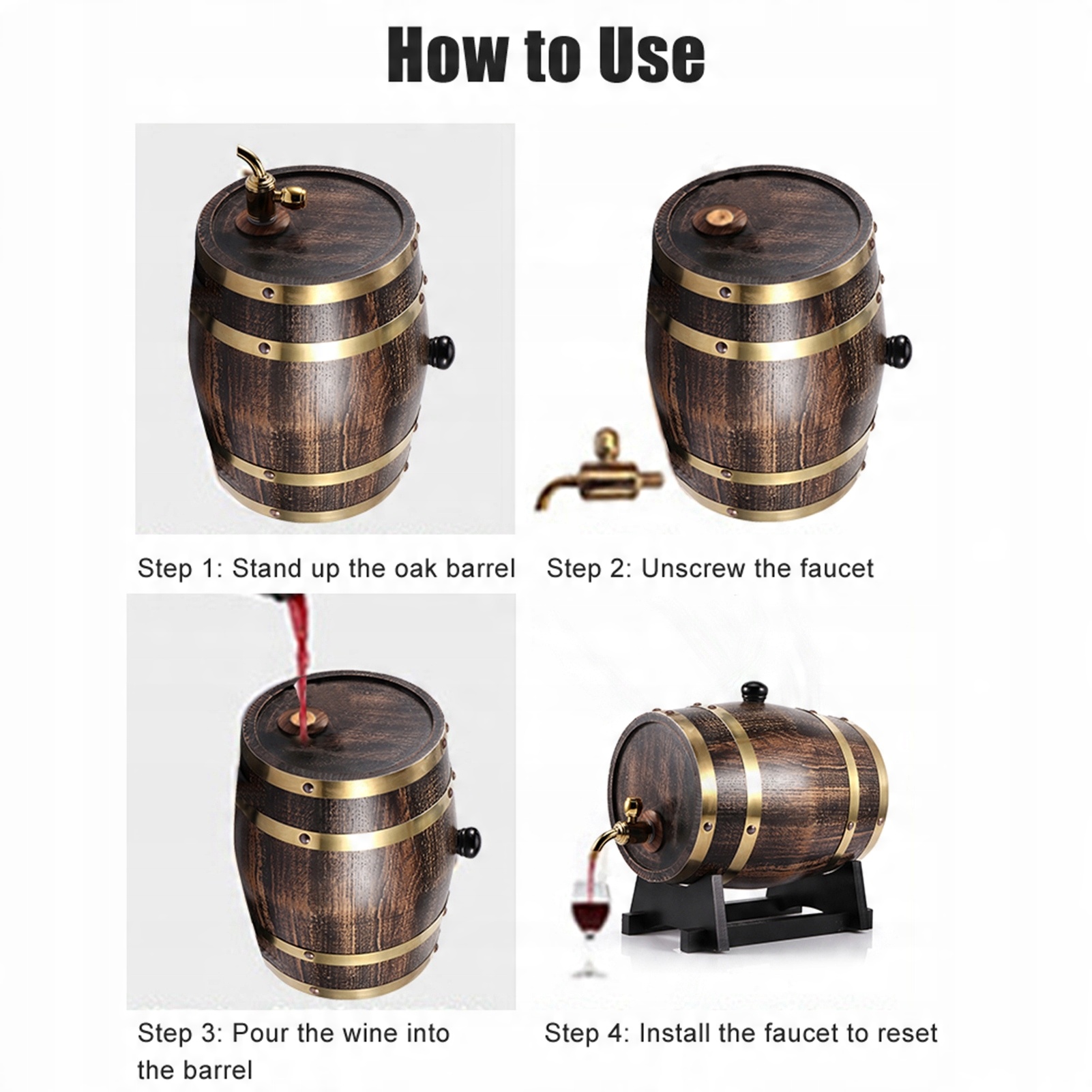 How to Use

Step 1: Stand up the oak barrel

Step 2: Unscrew the faucet

Step 3: Pour the wine into the barrel

Step 4: Install the faucet to reset