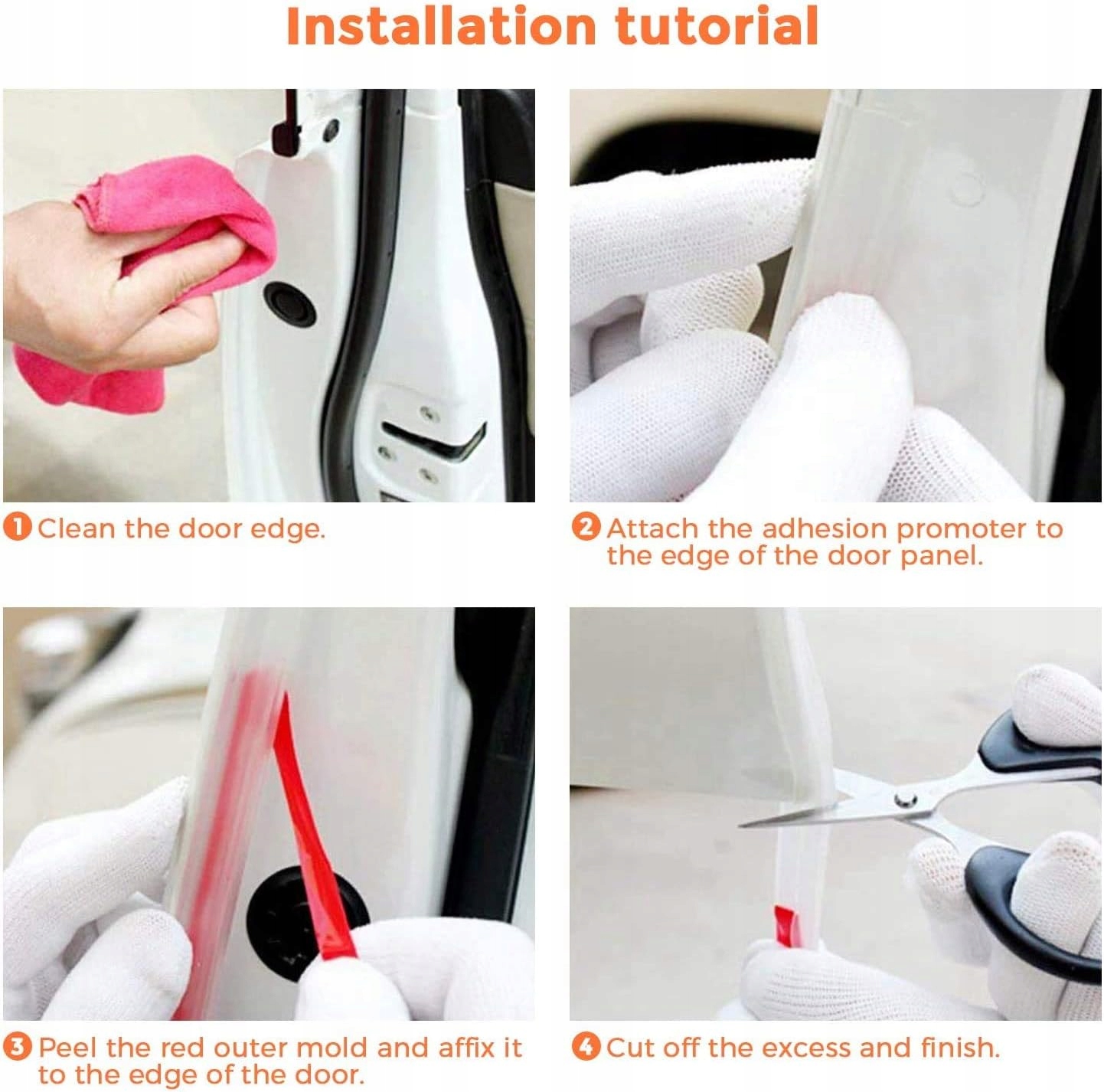 Installation tutorial

1 Clean the door edge.

2 Attach the adhesion promoter to the edge of the door panel.

3 Peel the red outer mold and affix it to the edge of the door.

4 Cut off the excess and finish.