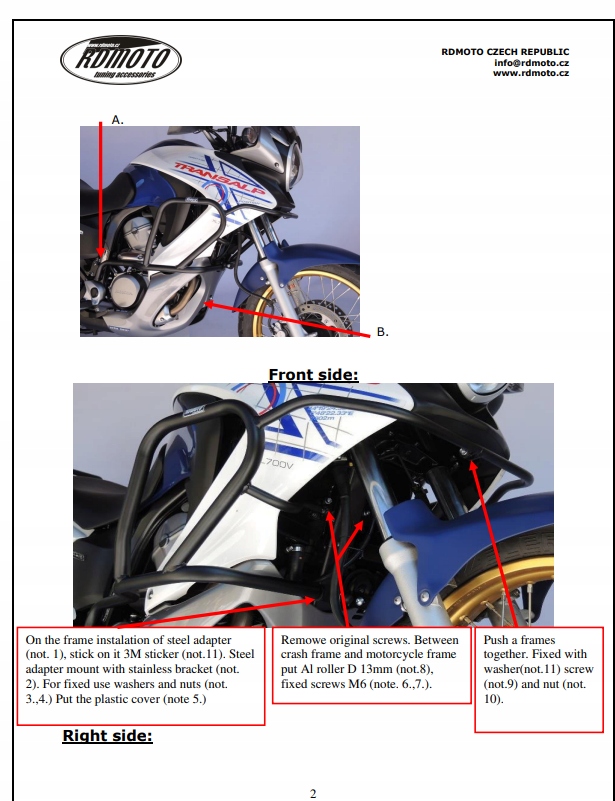 www.rdmoto.cz
RDMOTO
tuning accessories

RDMOTO CZECH REPUBLIC
info@rdmoto.cz
www.rdmoto.cz

A.

TRANSALP

B.

Front side:

XL700V

On the frame instalation of steel adapter (not. 1), stick on it 3M sticker (not.11). Steel adapter mount with stainless bracket (not. 2). For fixed use washers and nuts (not. 3.,4.) Put the plastic cover (note 5.)

Remowe original screws. Between crash frame and motorcycle frame put Al roller D 13mm (not.8), fixed screws M6 (note. 6.,7.).

Push a frames together. Fixed with washer(not.11) screw (not.9) and nut (not. 10).

Right side:

2