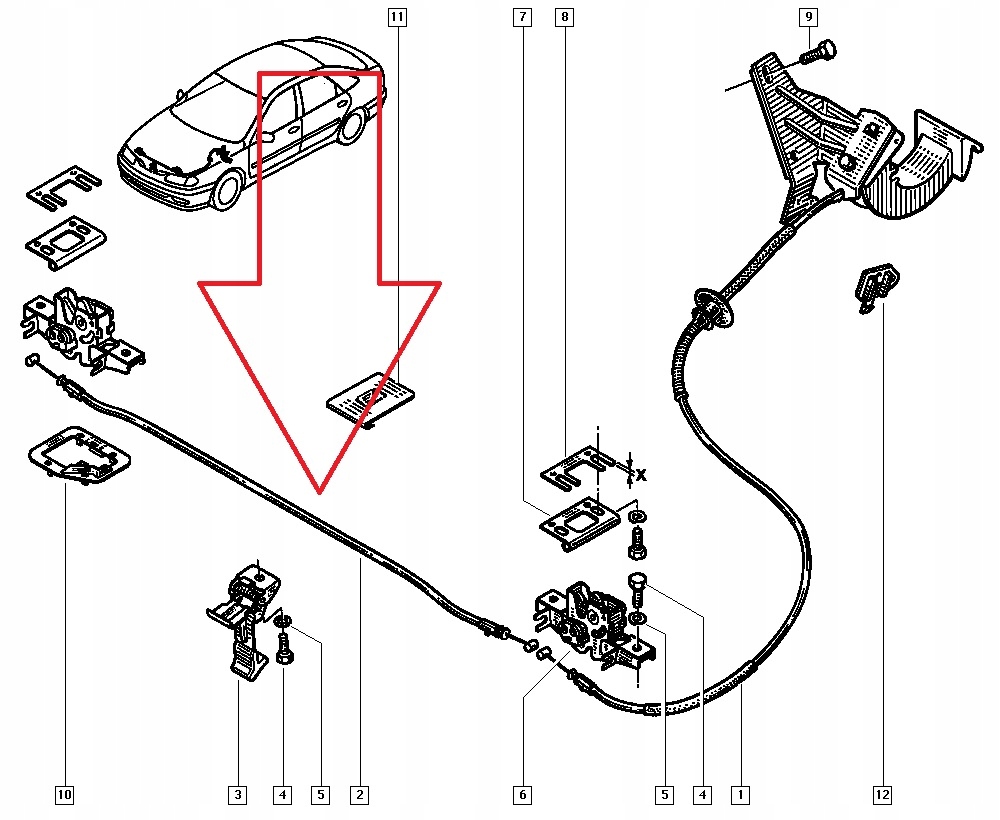 11
7
8
9
X
10
3
4
5
2
6
5
4
1
12